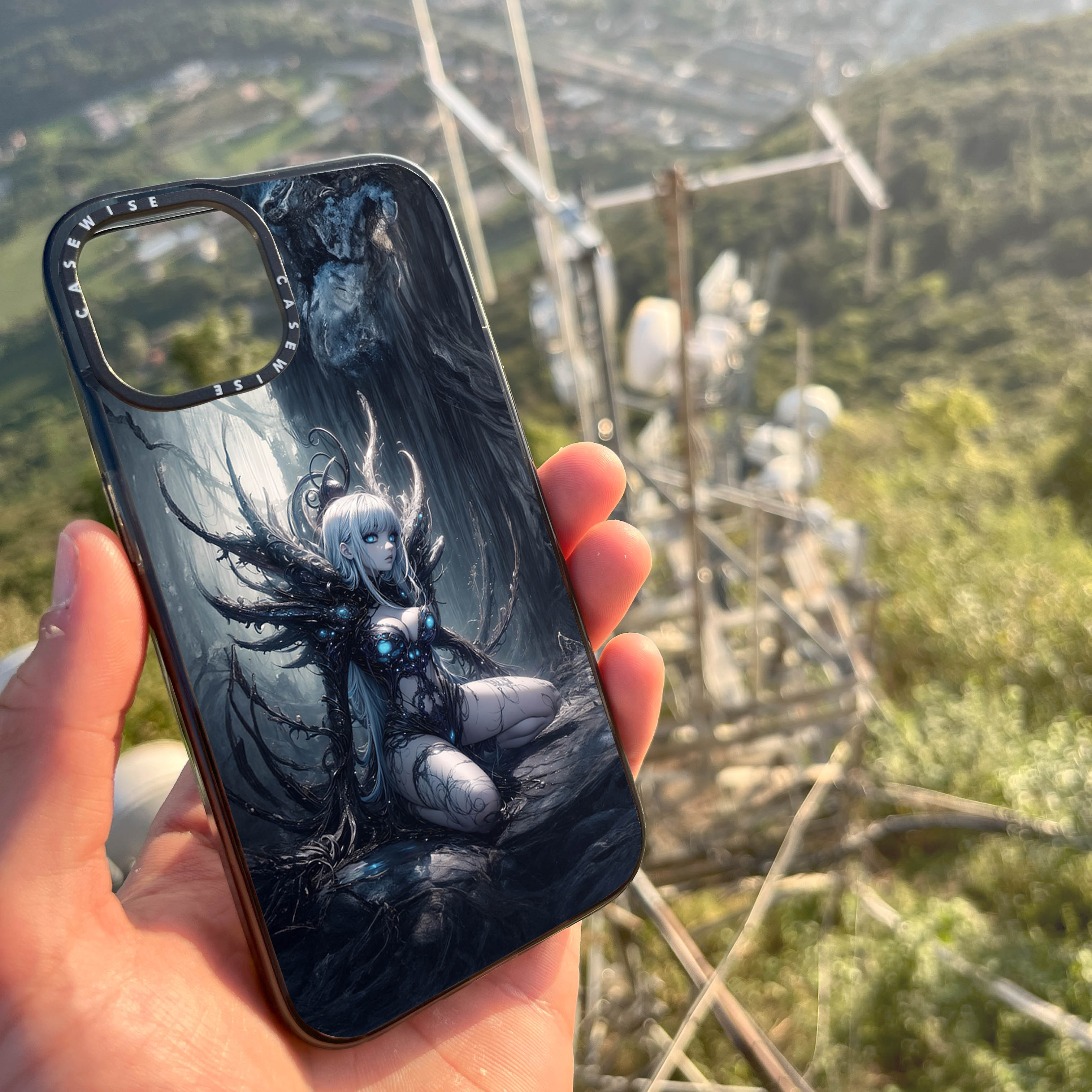 CASEWISE CASEWISE