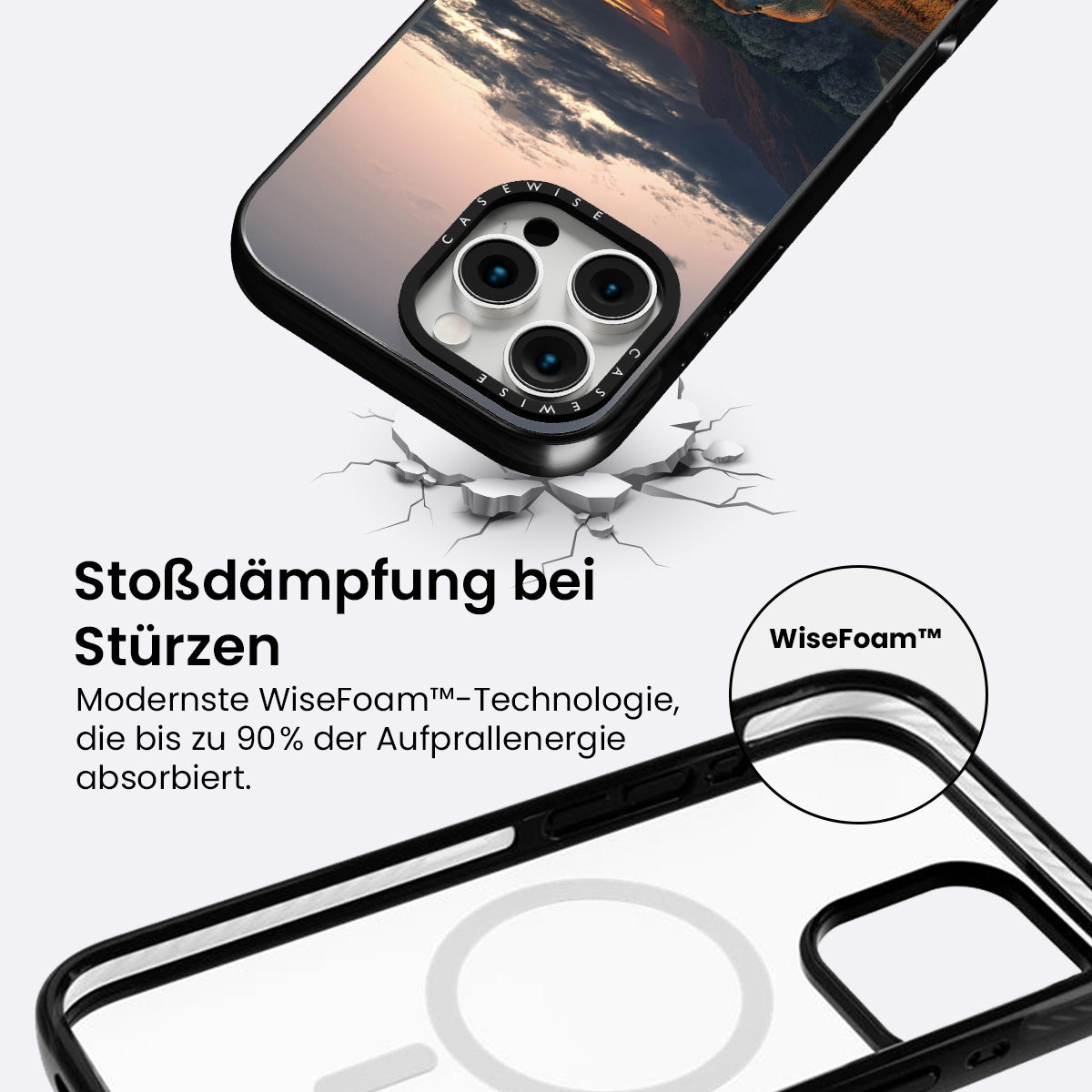 CASEWISE

CASEWISE

Stoßdämpfung bei Stürzen

Modernste WiseFoam™-Technologie, die bis zu 90% der Aufprallenergie absorbiert.

WiseFoam™