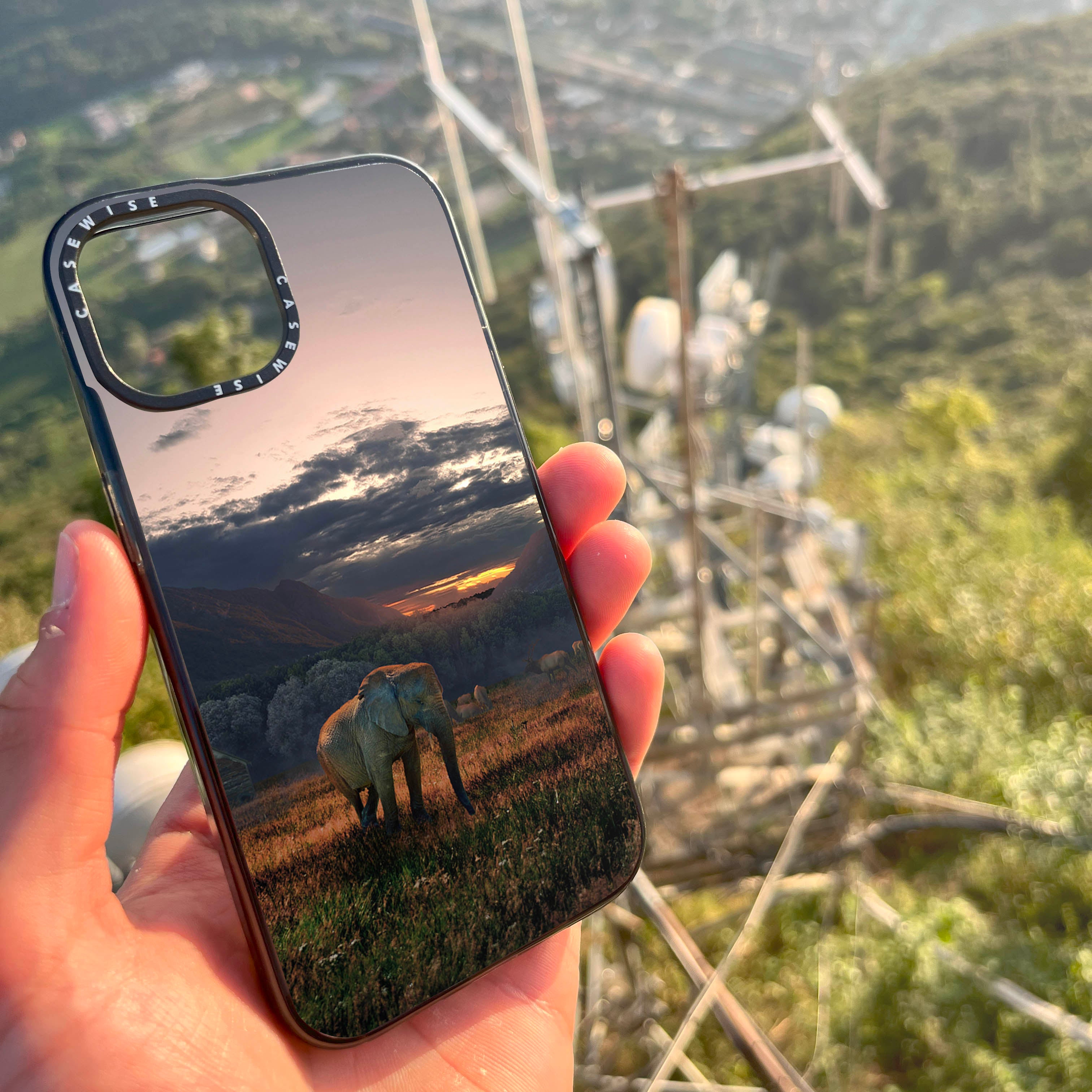 CASEWISE CASEWISE