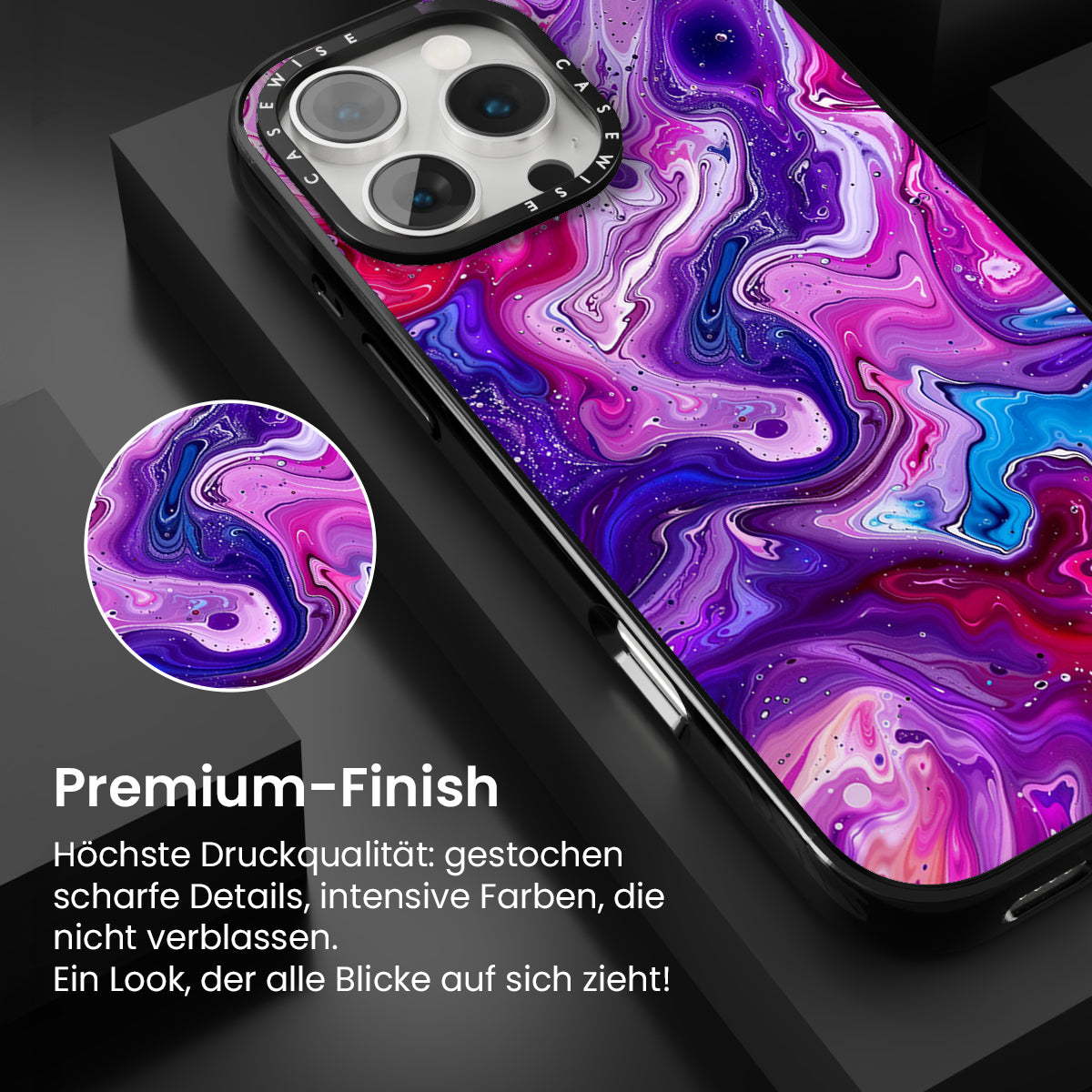 CASEWISE CASEWISE

Premium-Finish

Höchste Druckqualität: gestochen scharfe Details, intensive Farben, die nicht verblassen.
Ein Look, der alle Blicke auf sich zieht!