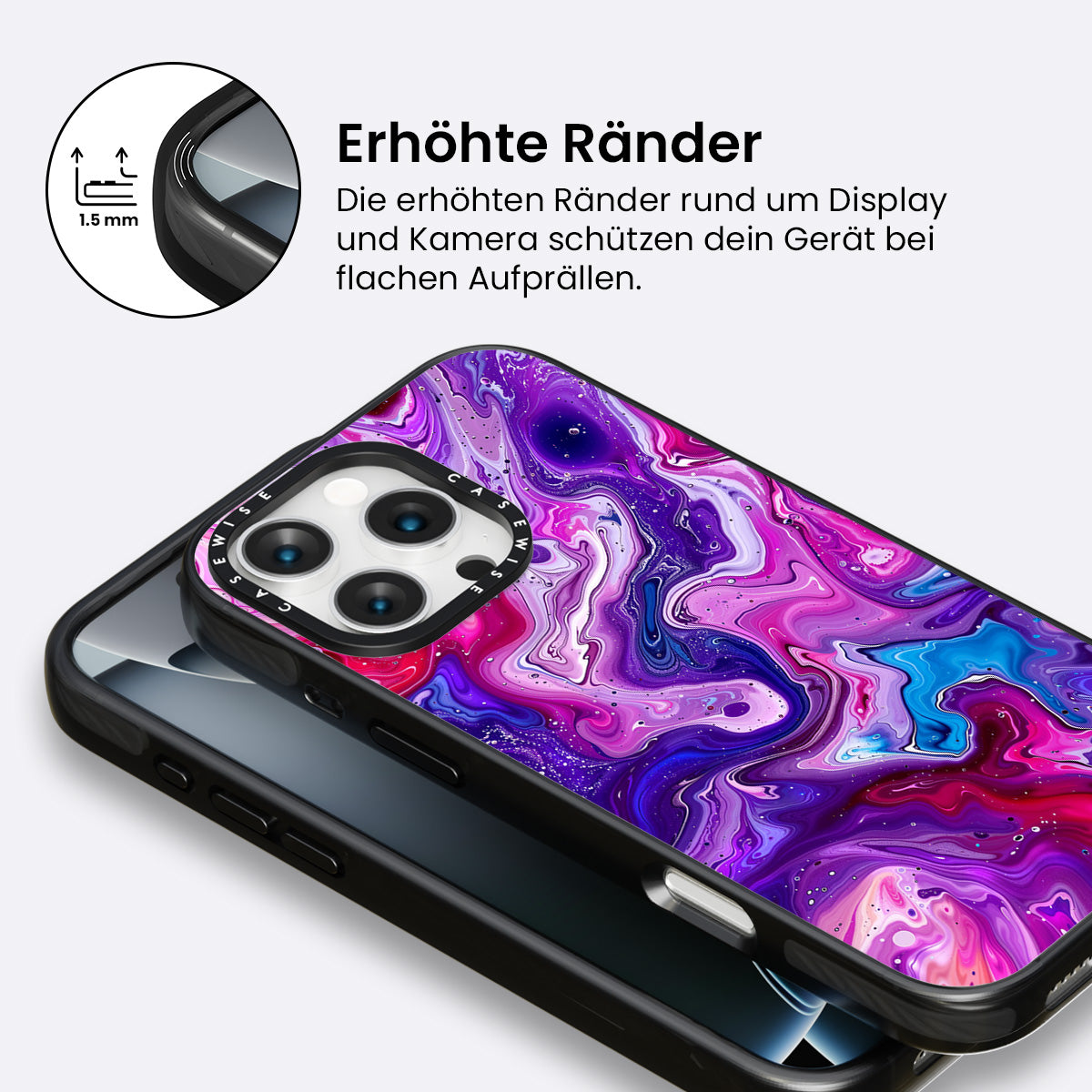 1.5 mm

Erhöhte Ränder

Die erhöhten Ränder rund um Display und Kamera schützen dein Gerät bei flachen Aufprällen.

CASEWISE CASEWISE