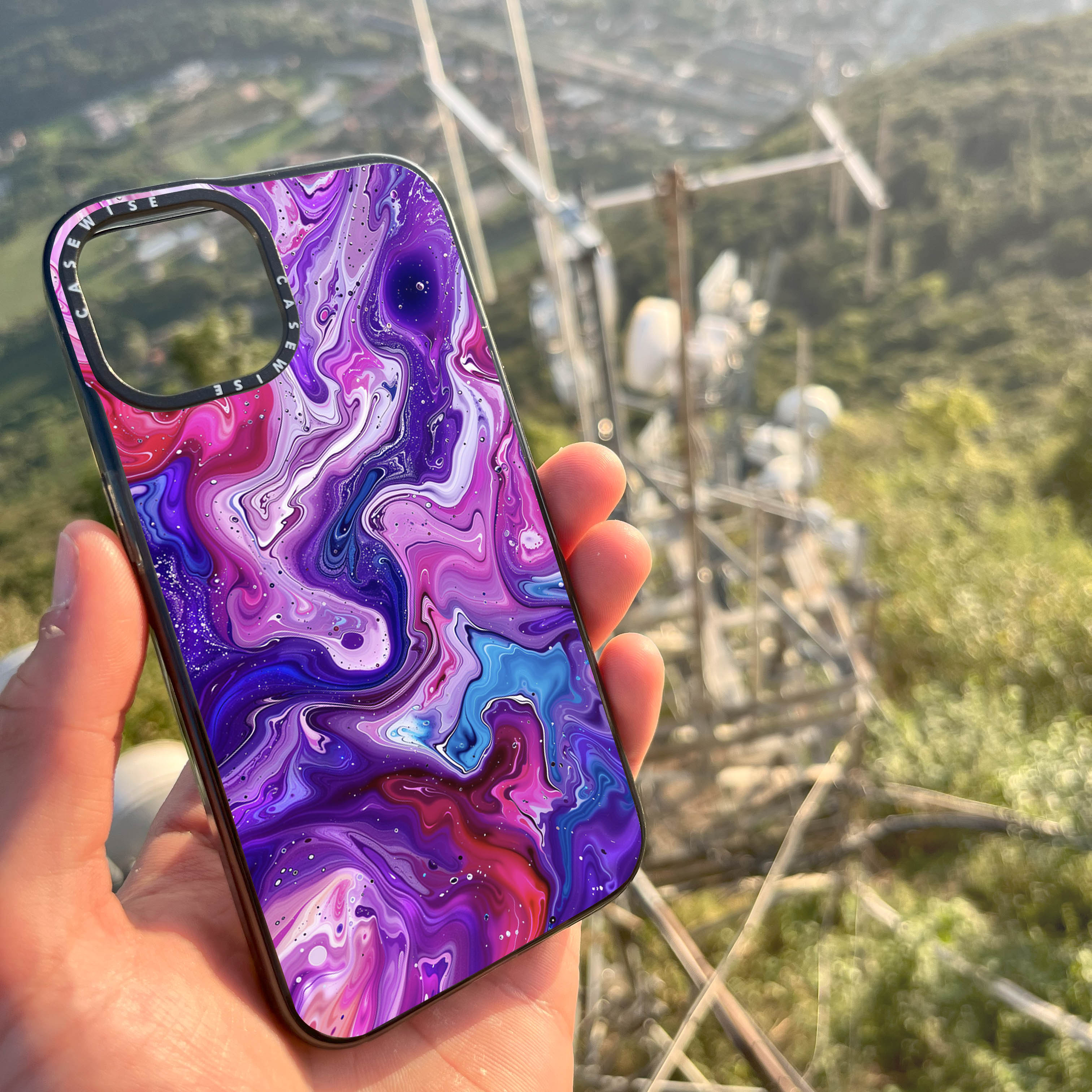 CASEWISE CASEWISE