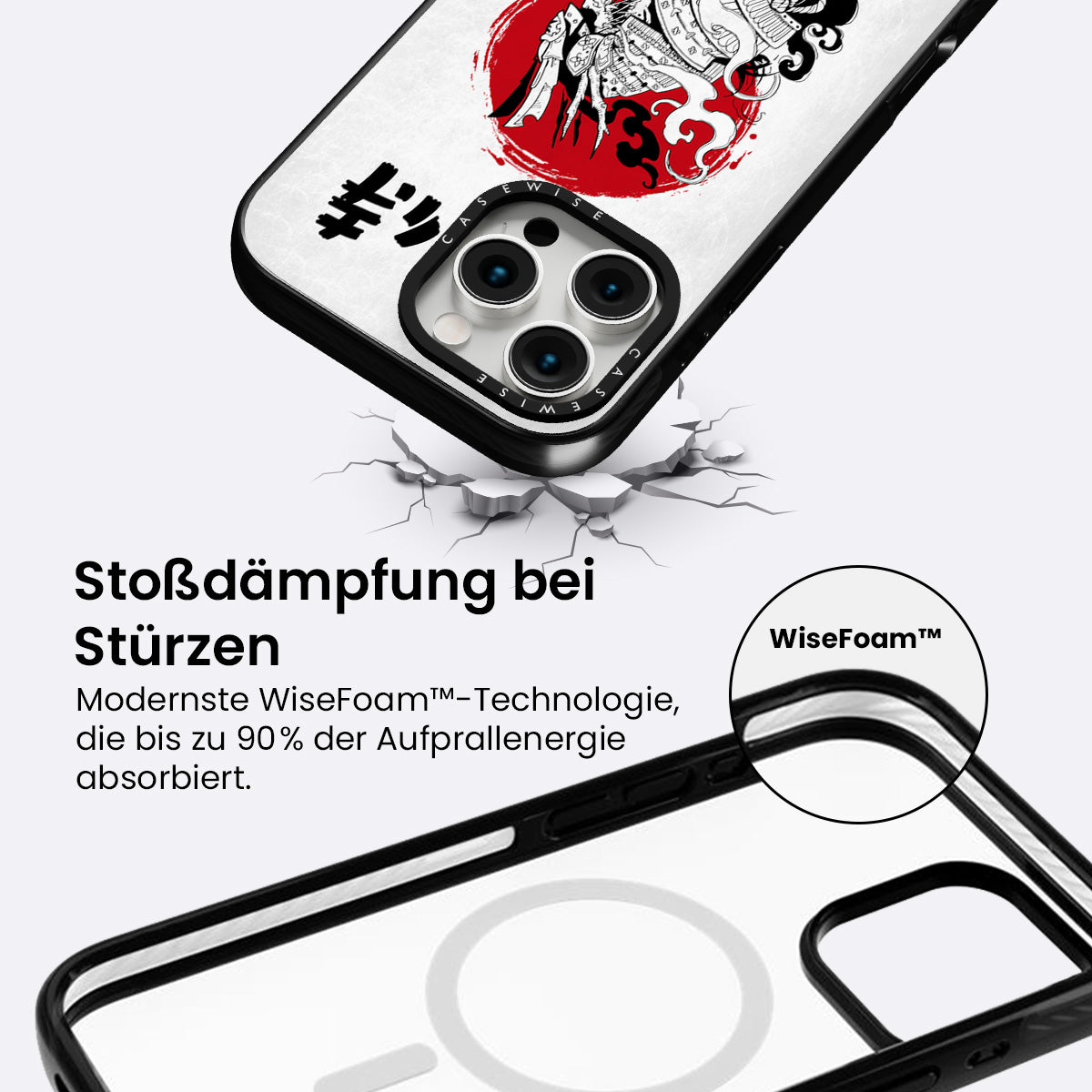 キリ

CASEWISE

CASEWISE

Stoßdämpfung bei Stürzen

Modernste WiseFoam™-Technologie, die bis zu 90% der Aufprallenergie absorbiert.

WiseFoam™