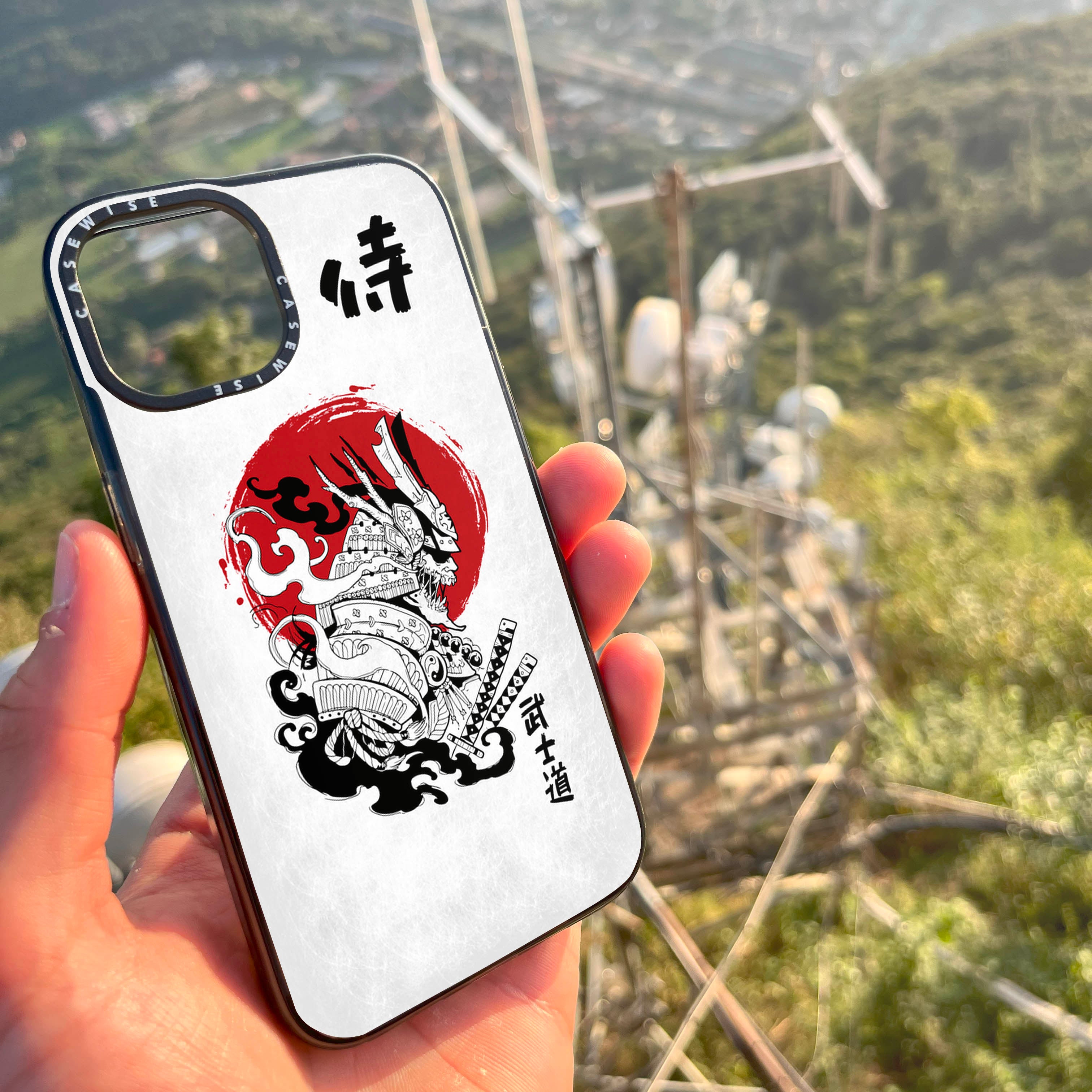 CASEWISE CASEWISE

侍

武士道