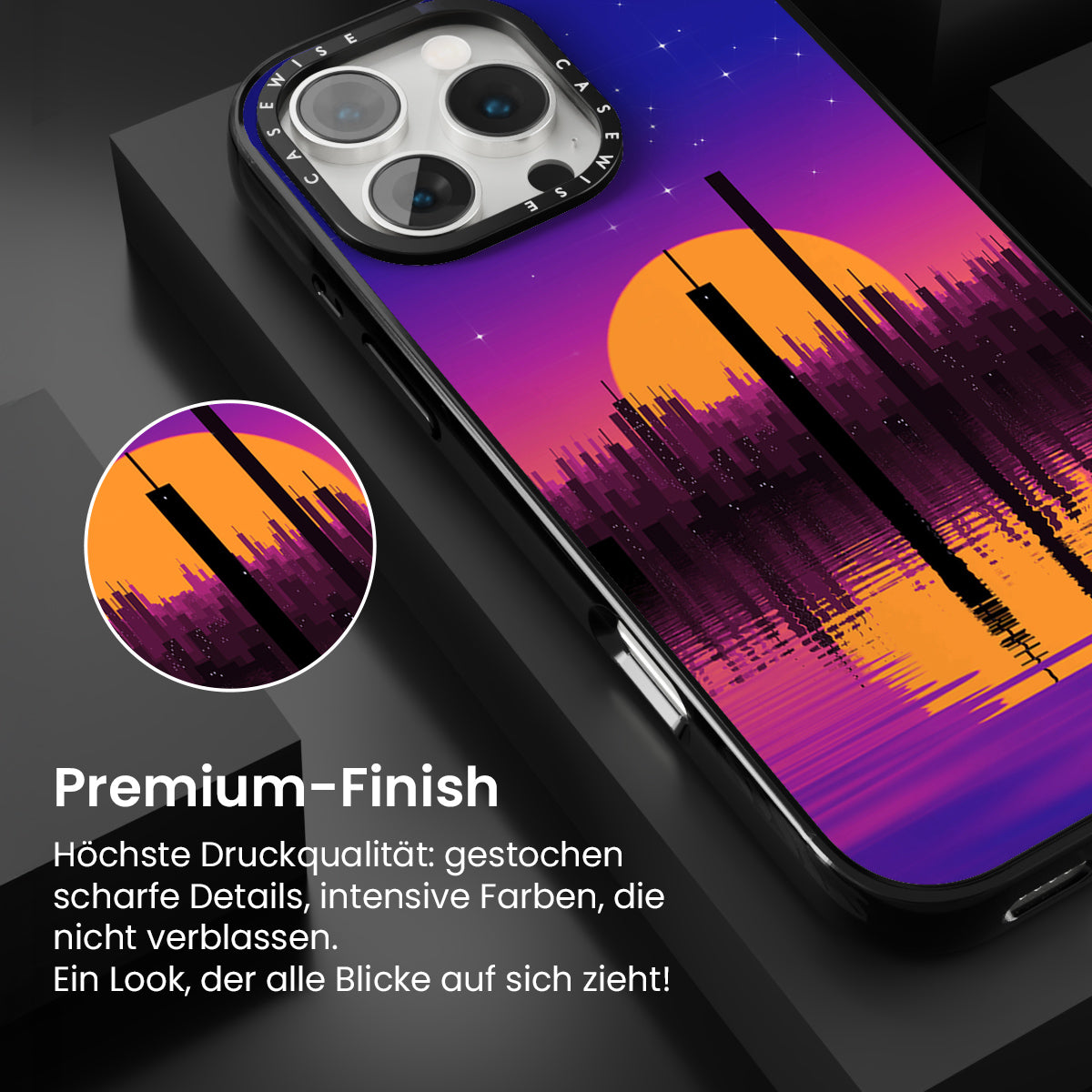 CASEWISE CASEWISE

Premium-Finish

Höchste Druckqualität: gestochen scharfe Details, intensive Farben, die nicht verblassen.
Ein Look, der alle Blicke auf sich zieht!