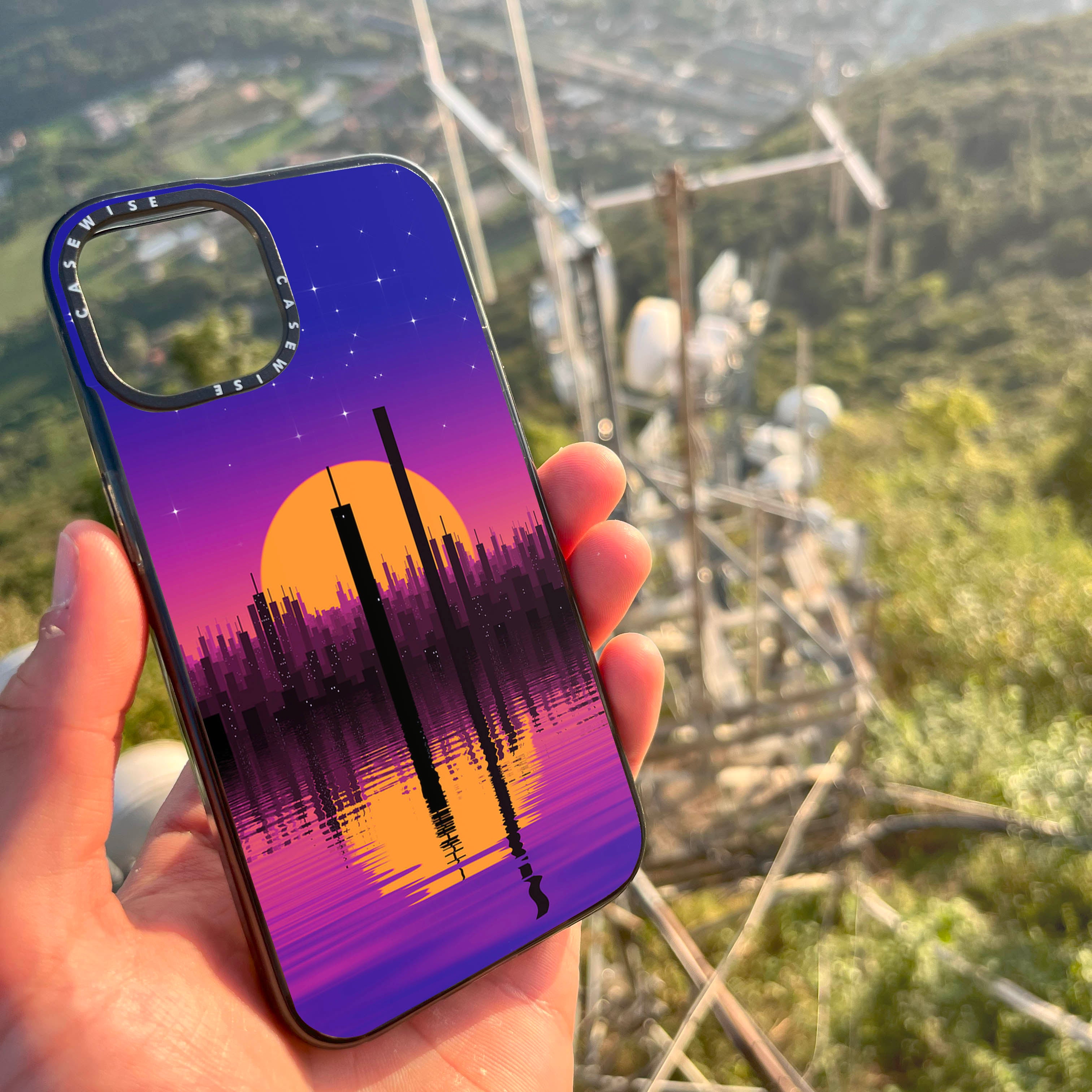 CASEWISE CASEWISE