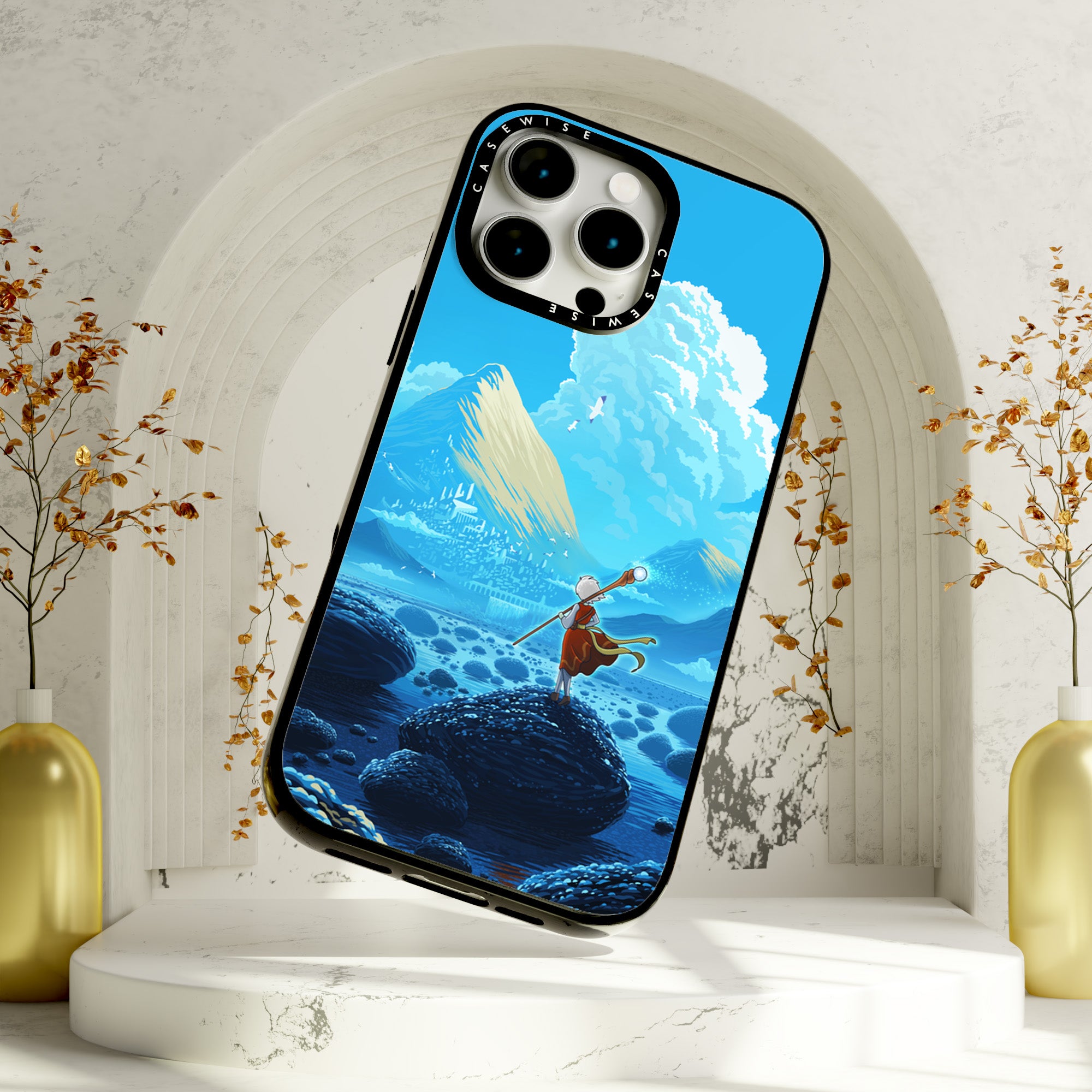 CASEWISE
CASEWISE