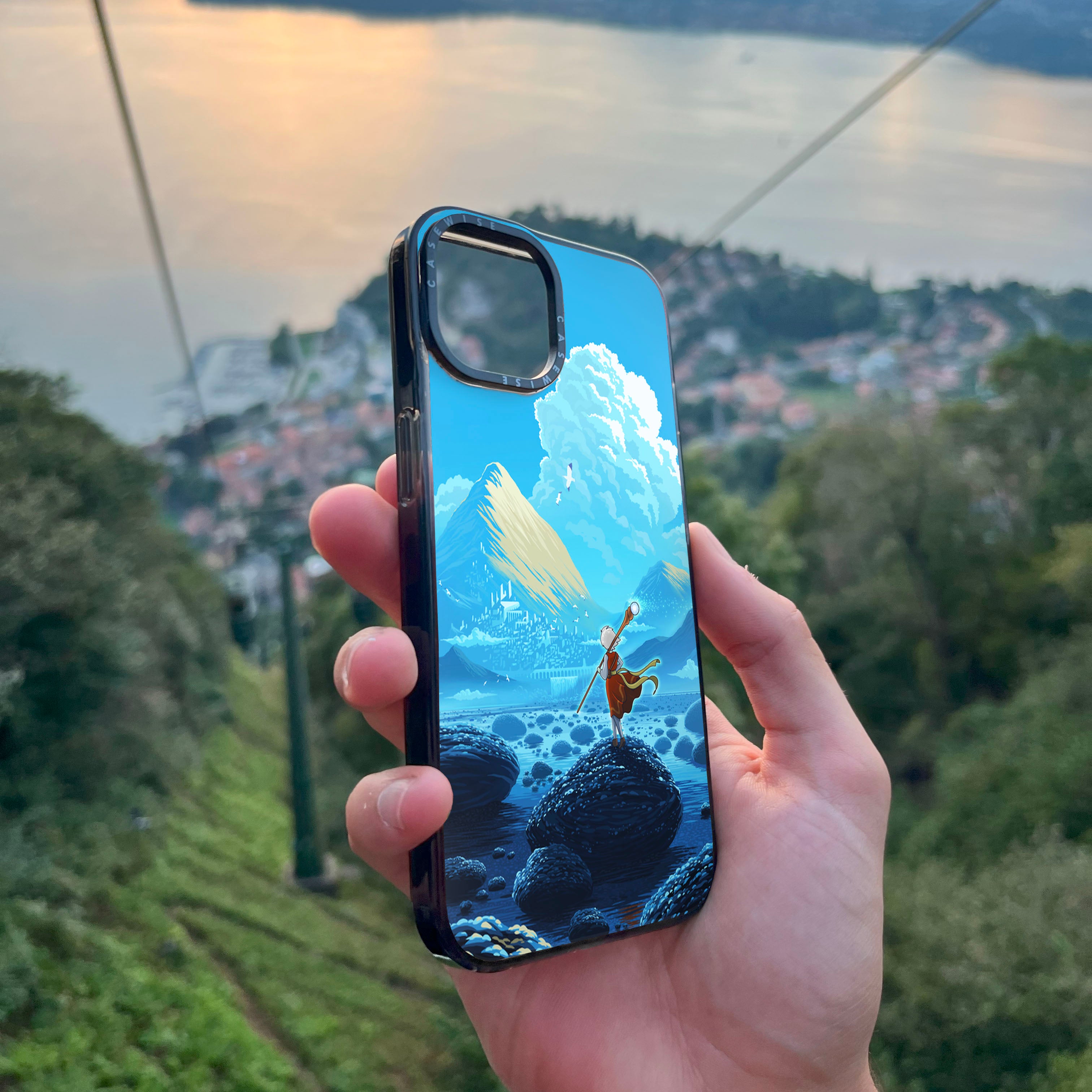 CASEWISE
CASEWISE