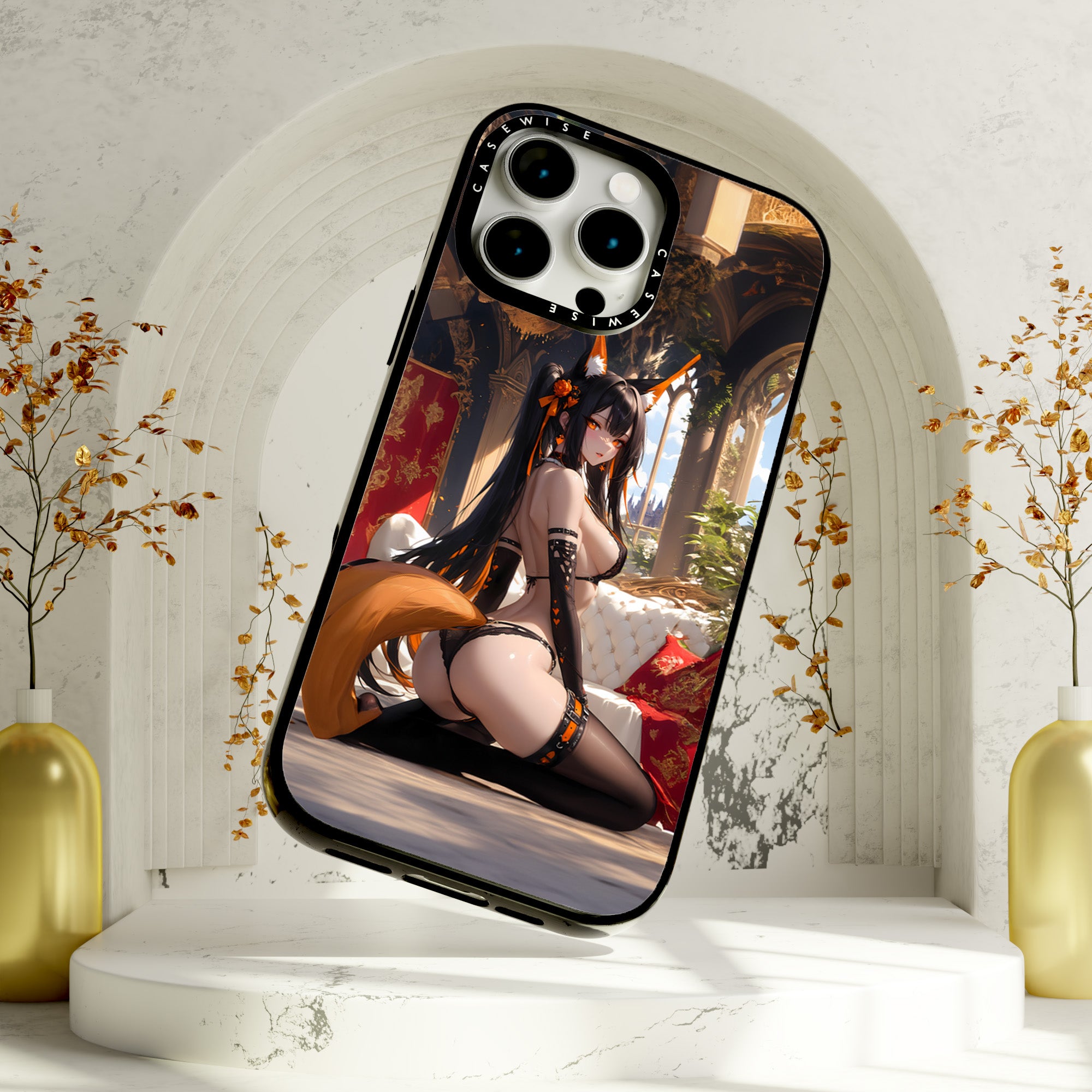 CASEWISE
CASEWISE