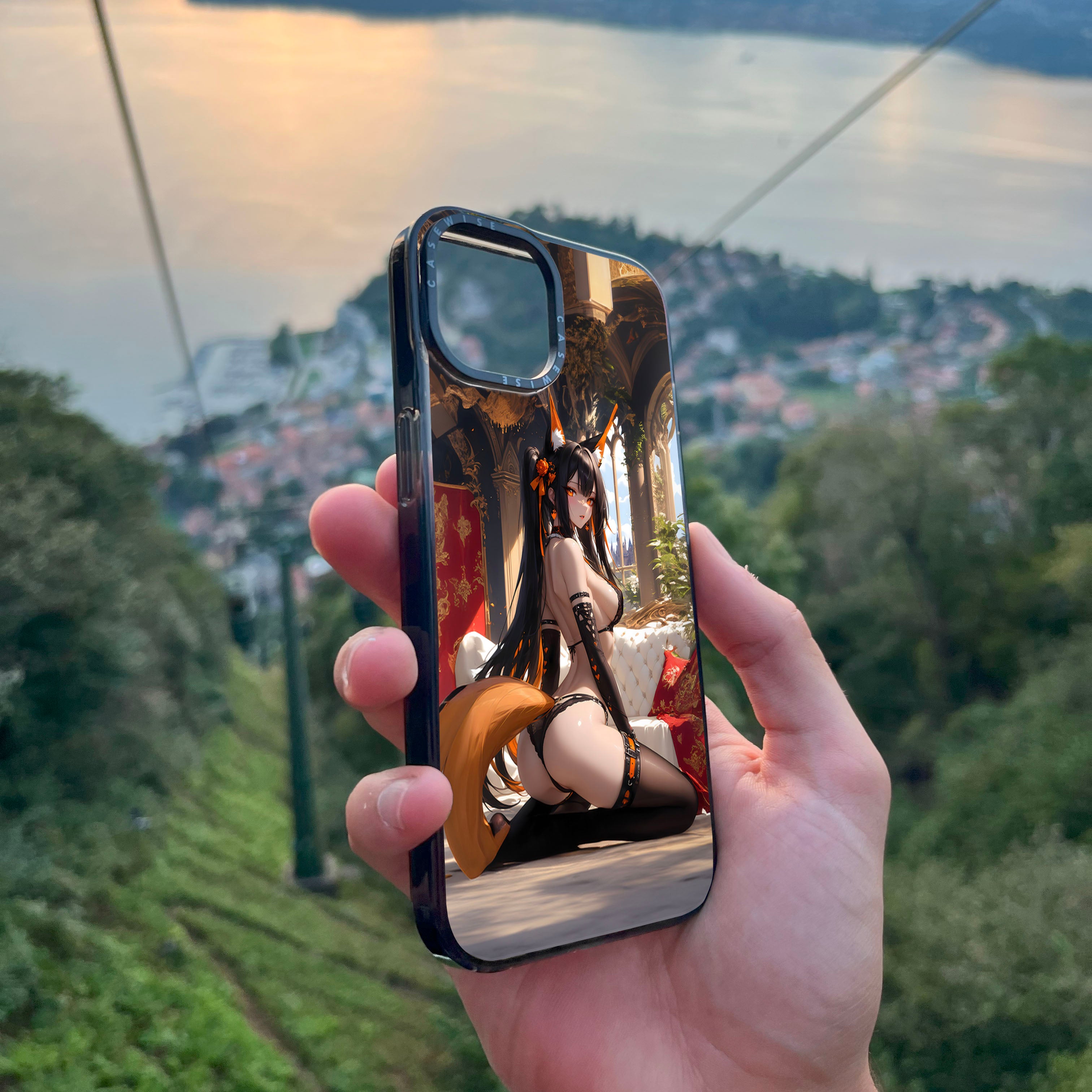 CASEWISE CASEWISE