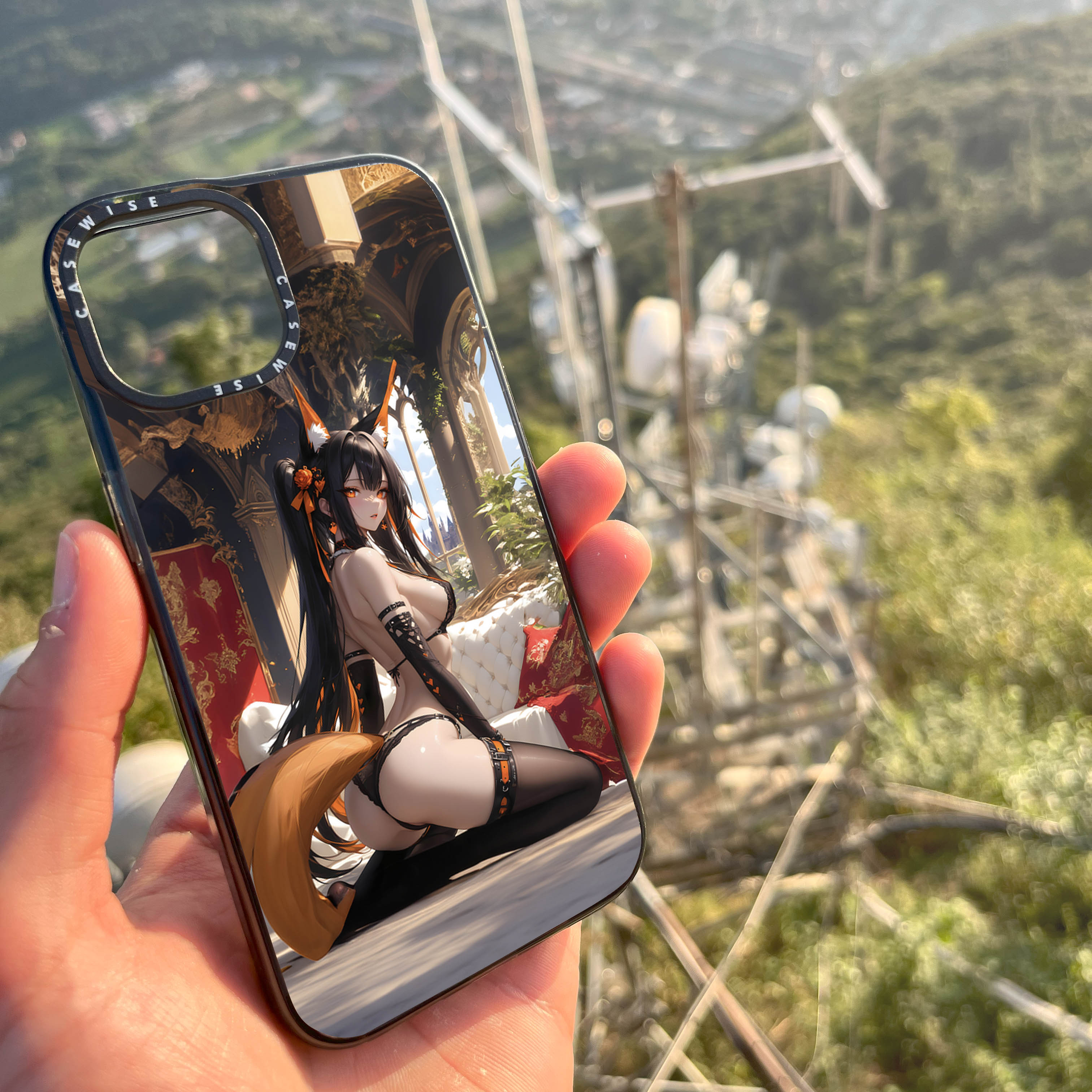 CASEWISE CASEWISE