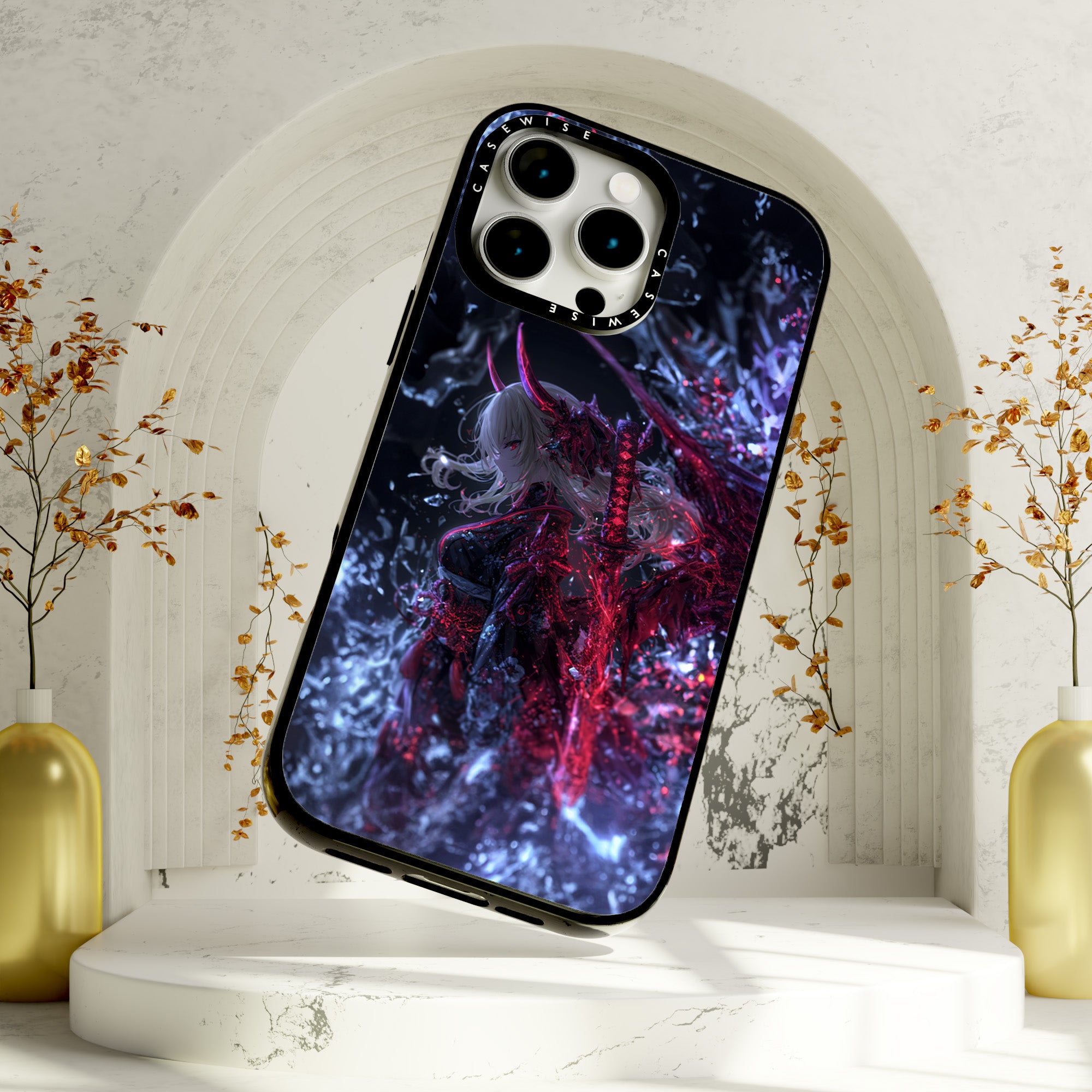 CASEWISE CASEWISE