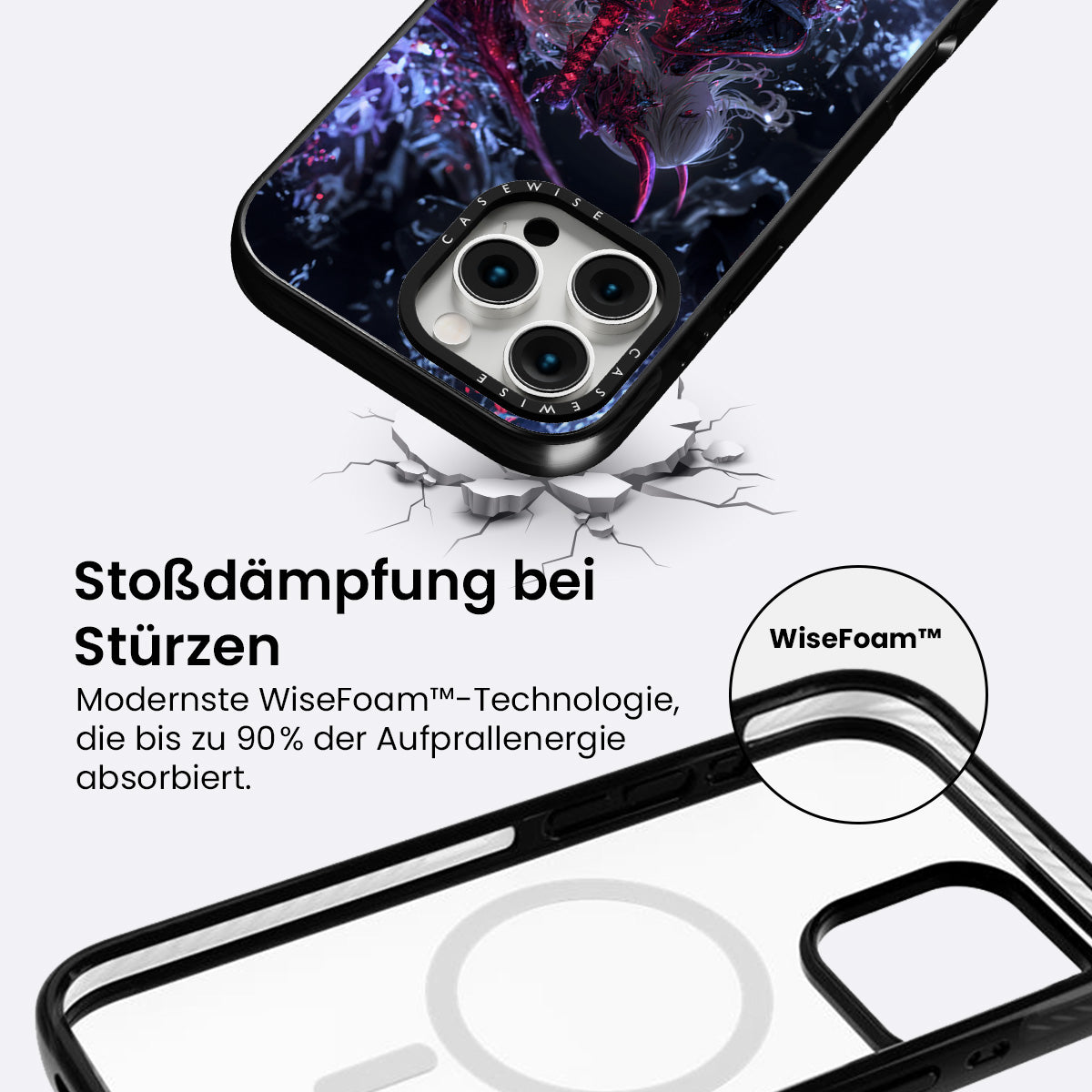 CASEWISE
CASEWISE

Stoßdämpfung bei Stürzen
Modernste WiseFoam™-Technologie, die bis zu 90% der Aufprallenergie absorbiert.

WiseFoam™