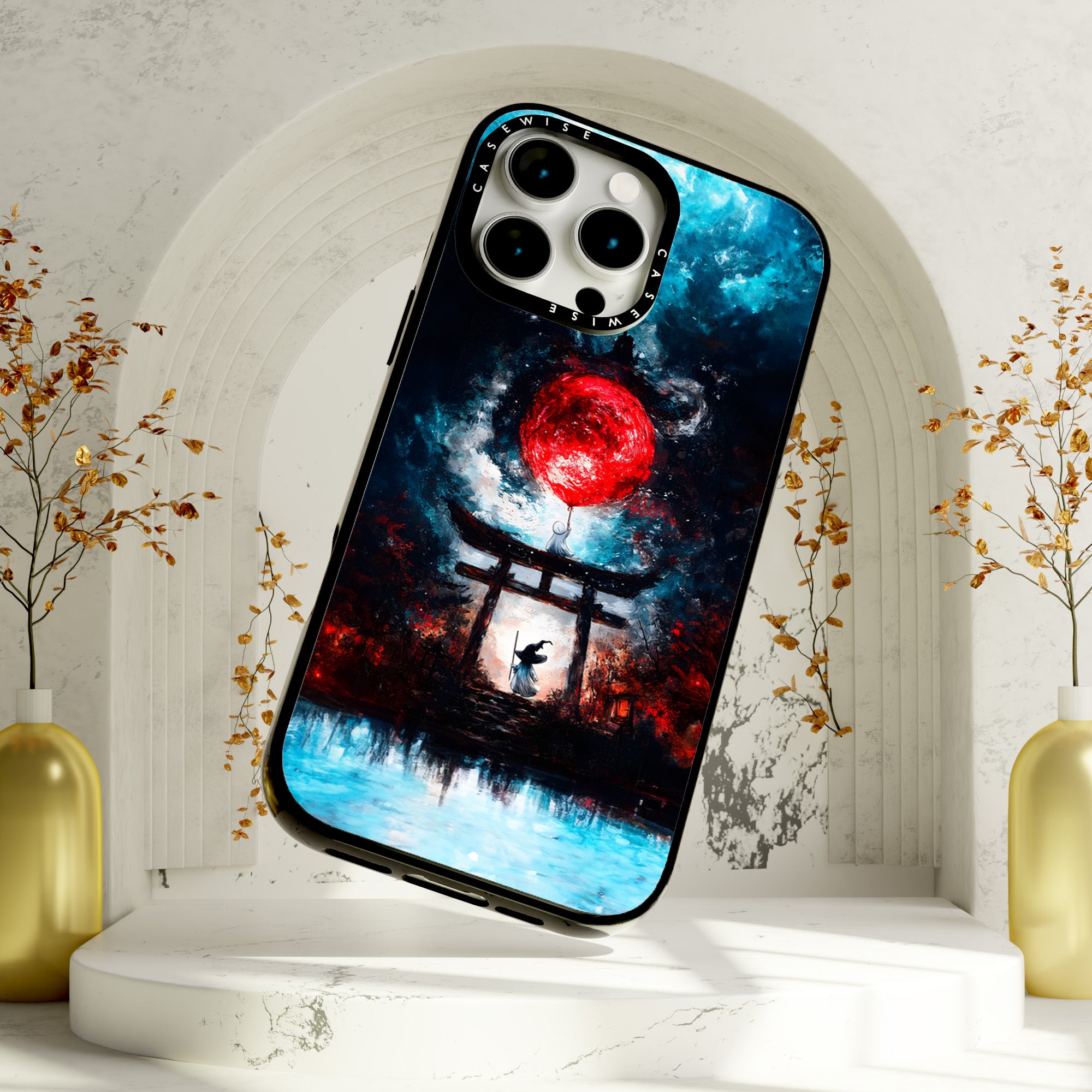 CASEWISE CASEWISE