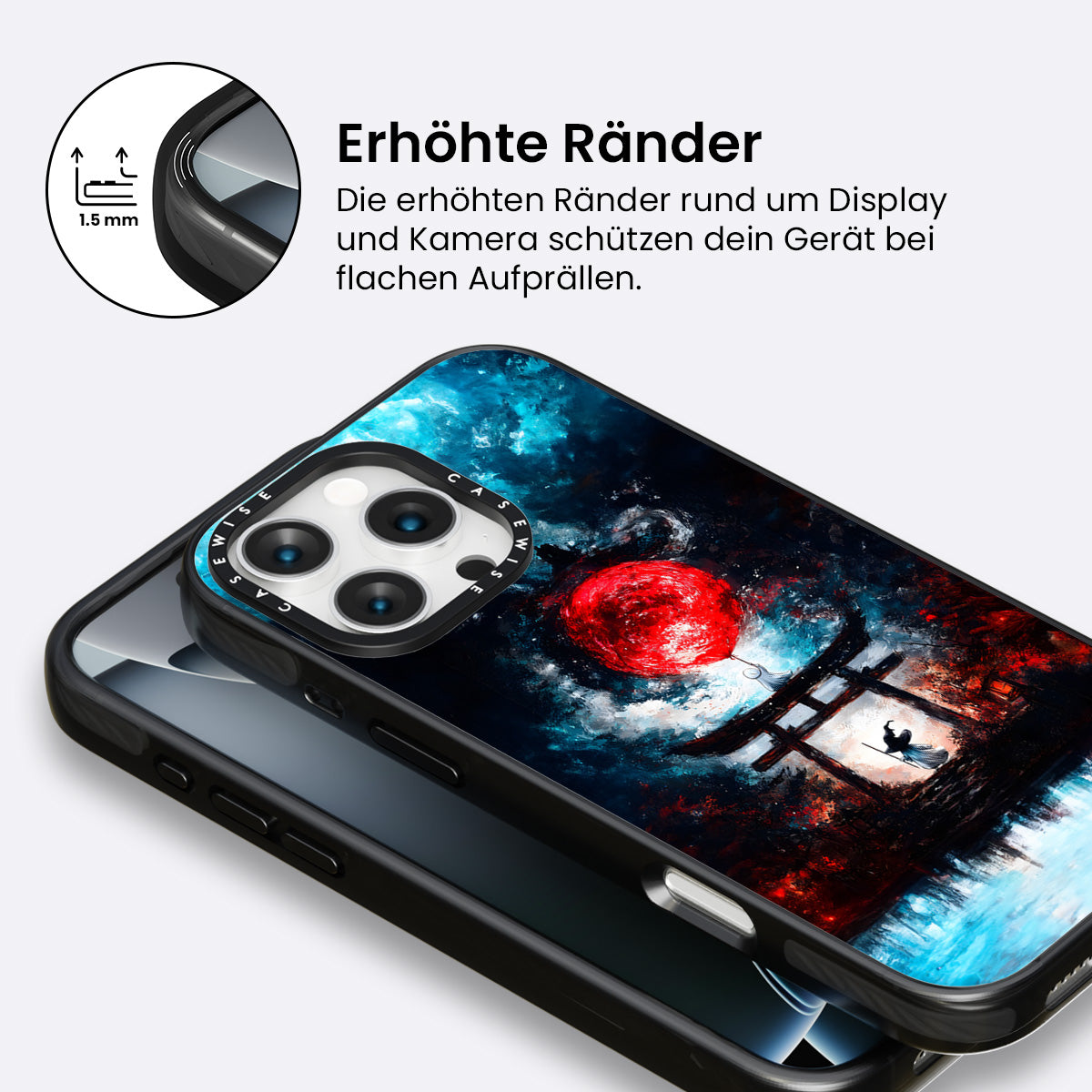 1.5 mm

Erhöhte Ränder

Die erhöhten Ränder rund um Display und Kamera schützen dein Gerät bei flachen Aufprällen.

CASEWISE CASEWISE