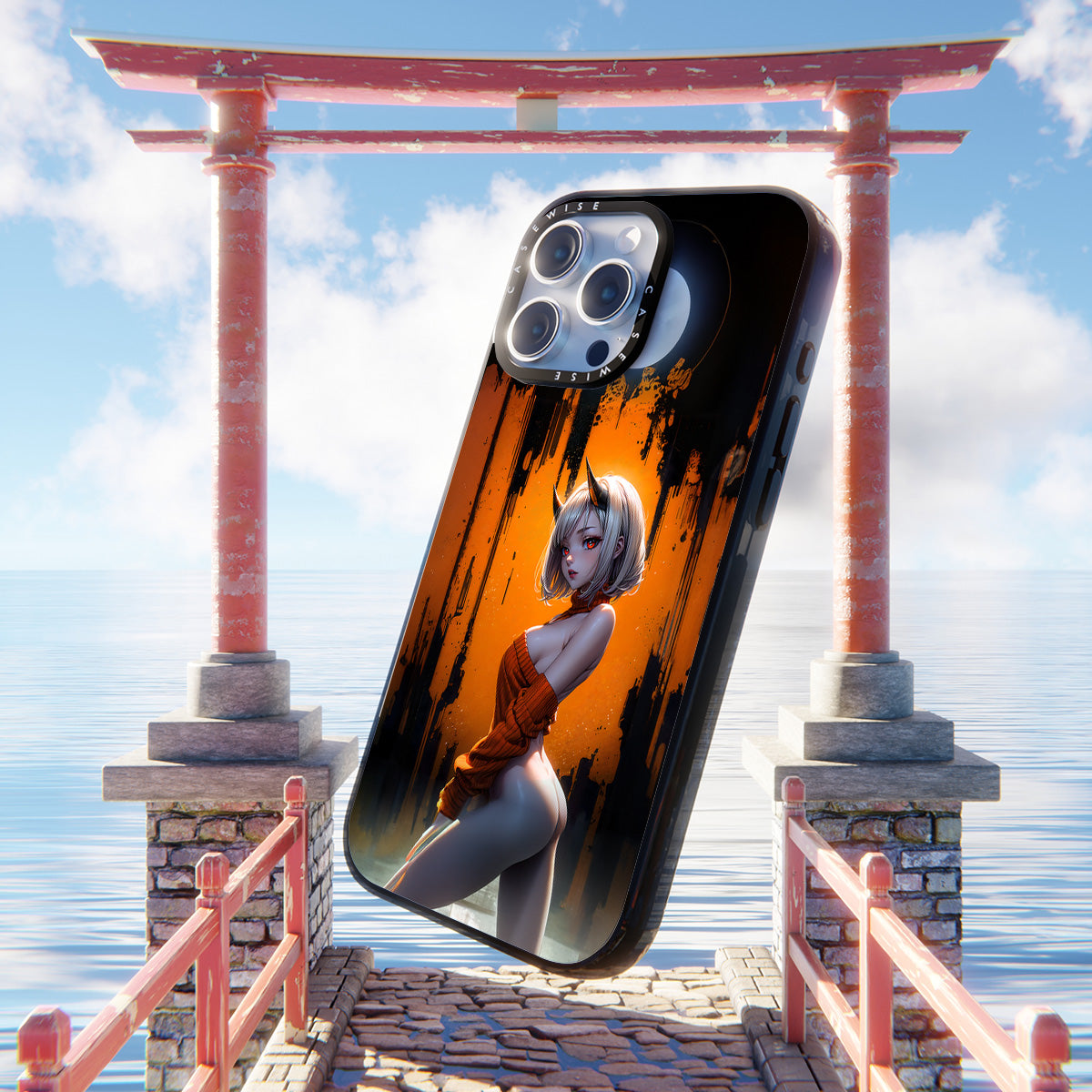 CASEWISE CASEWISE