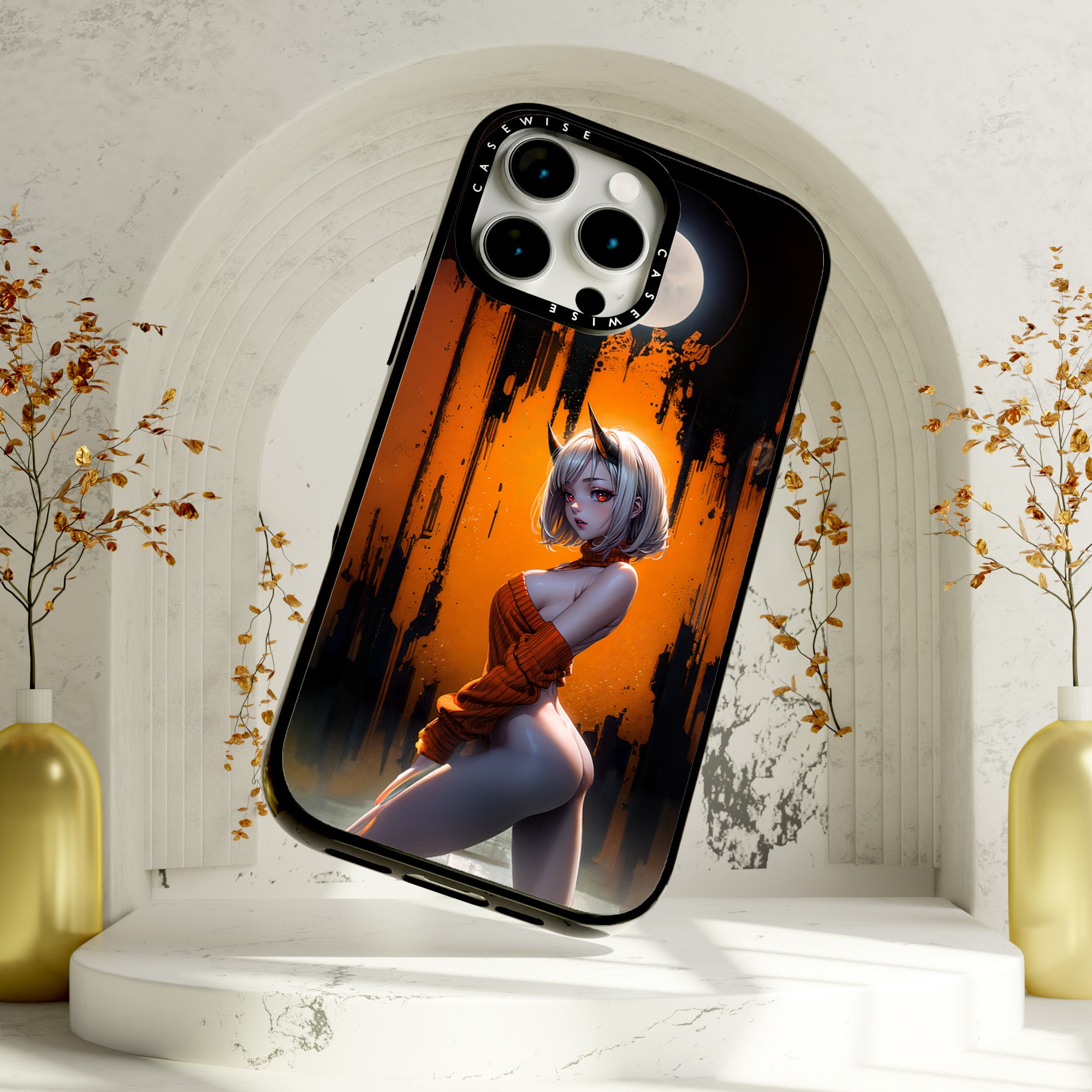 CASEWISE
CASEWISE