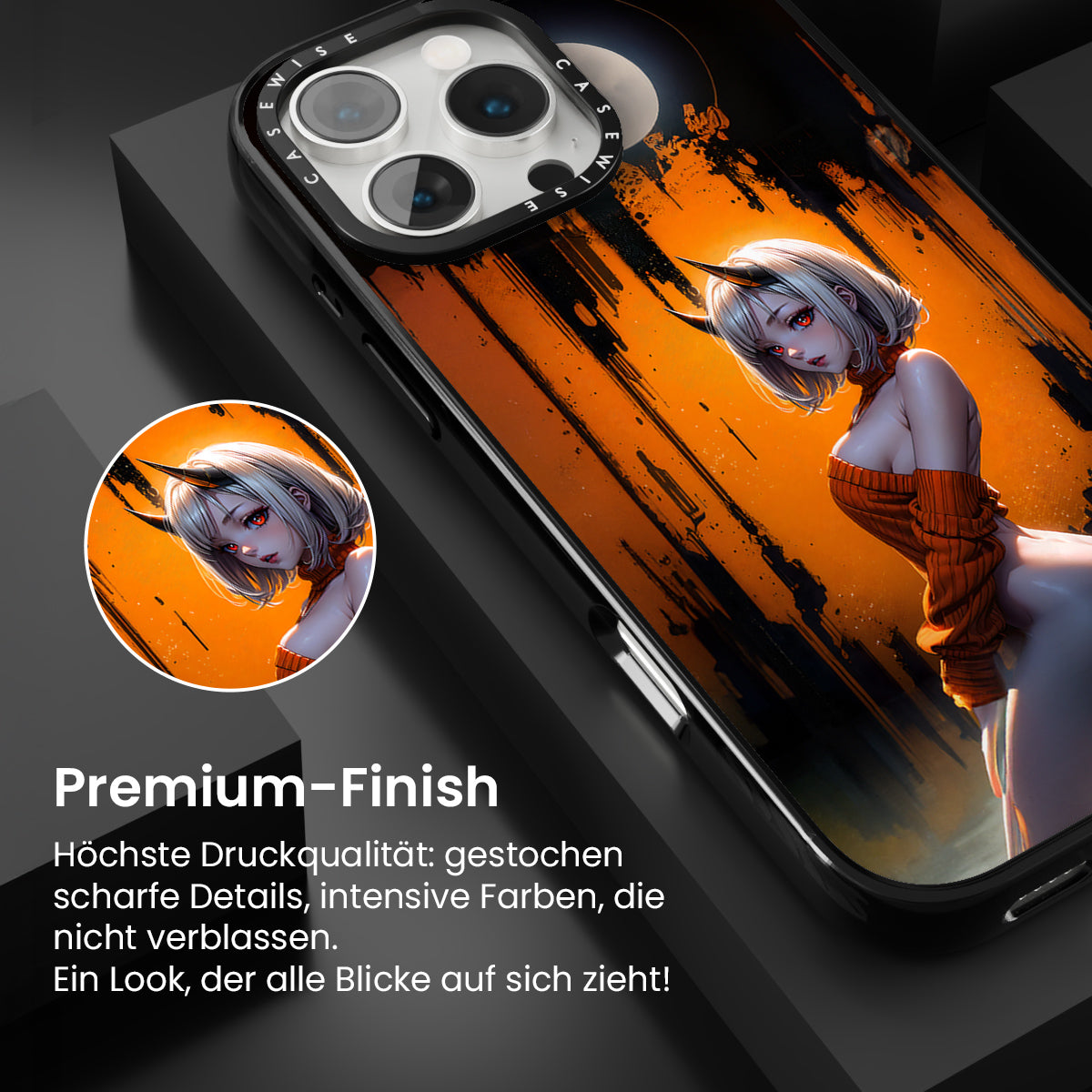 CASEWISE CASEWISE

Premium-Finish

Höchste Druckqualität: gestochen scharfe Details, intensive Farben, die nicht verblassen.
Ein Look, der alle Blicke auf sich zieht!