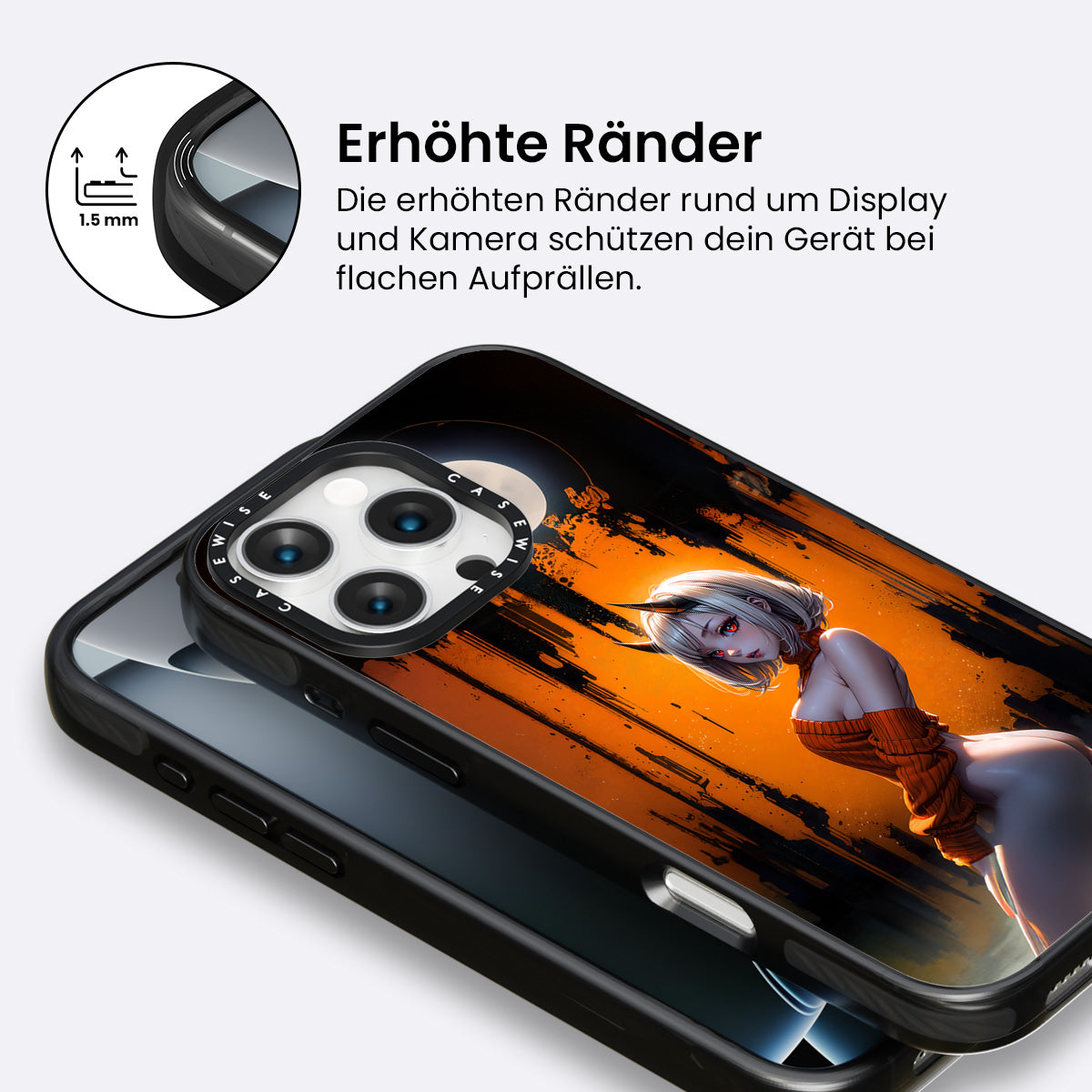 1.5 mm

Erhöhte Ränder

Die erhöhten Ränder rund um Display und Kamera schützen dein Gerät bei flachen Aufprällen.

CASEWISE CASEWISE