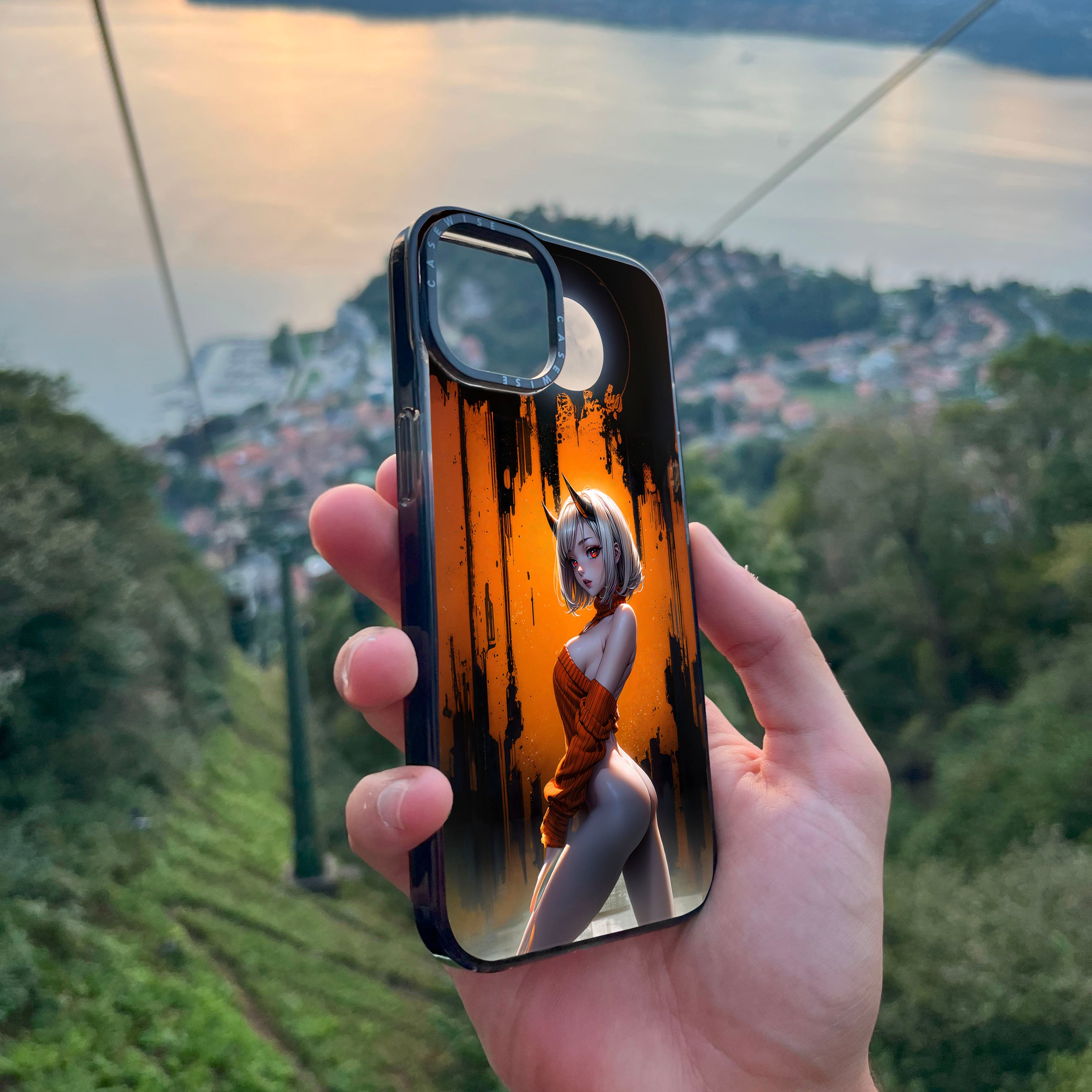 CASEWISE
CASEWISE