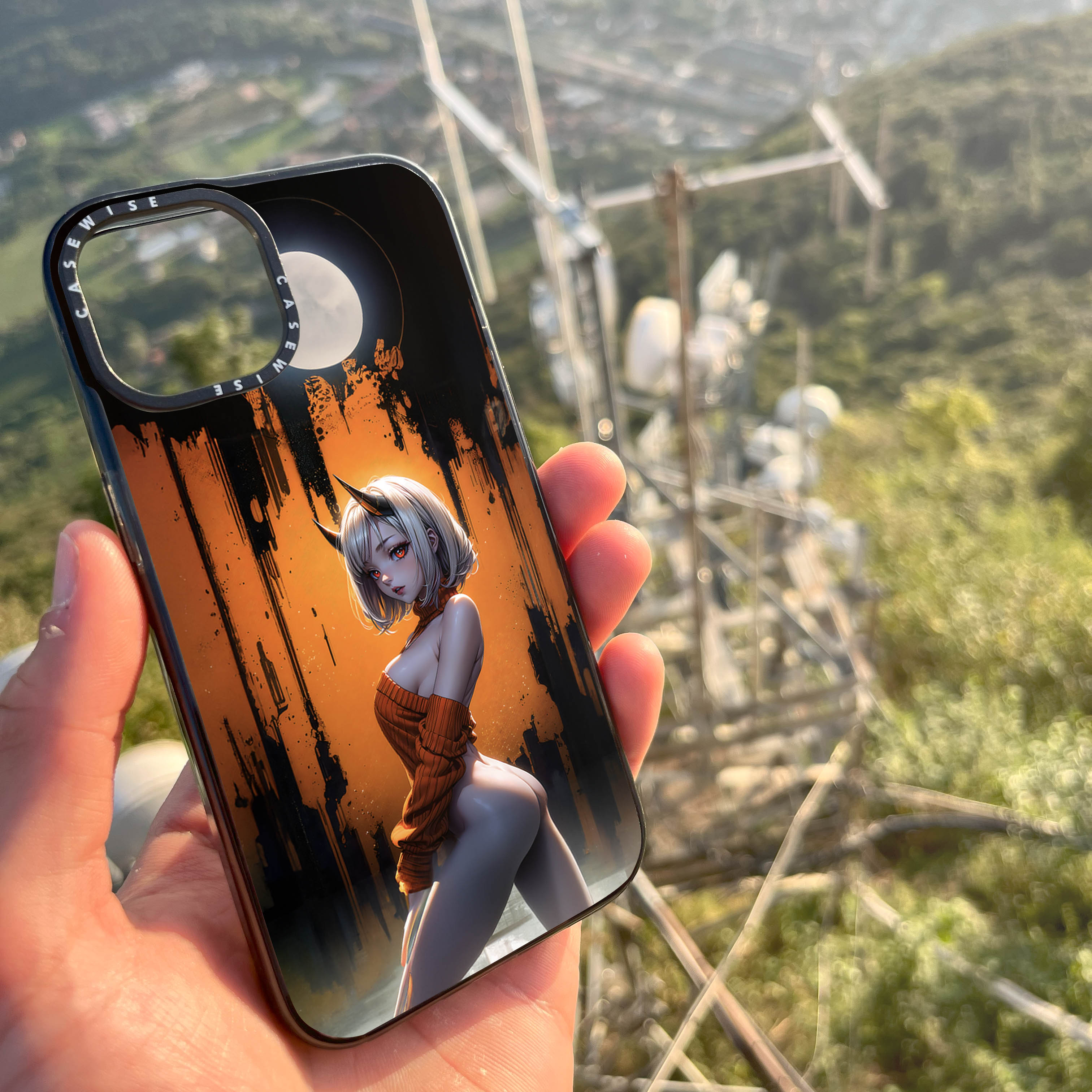 CASEWISE CASEWISE