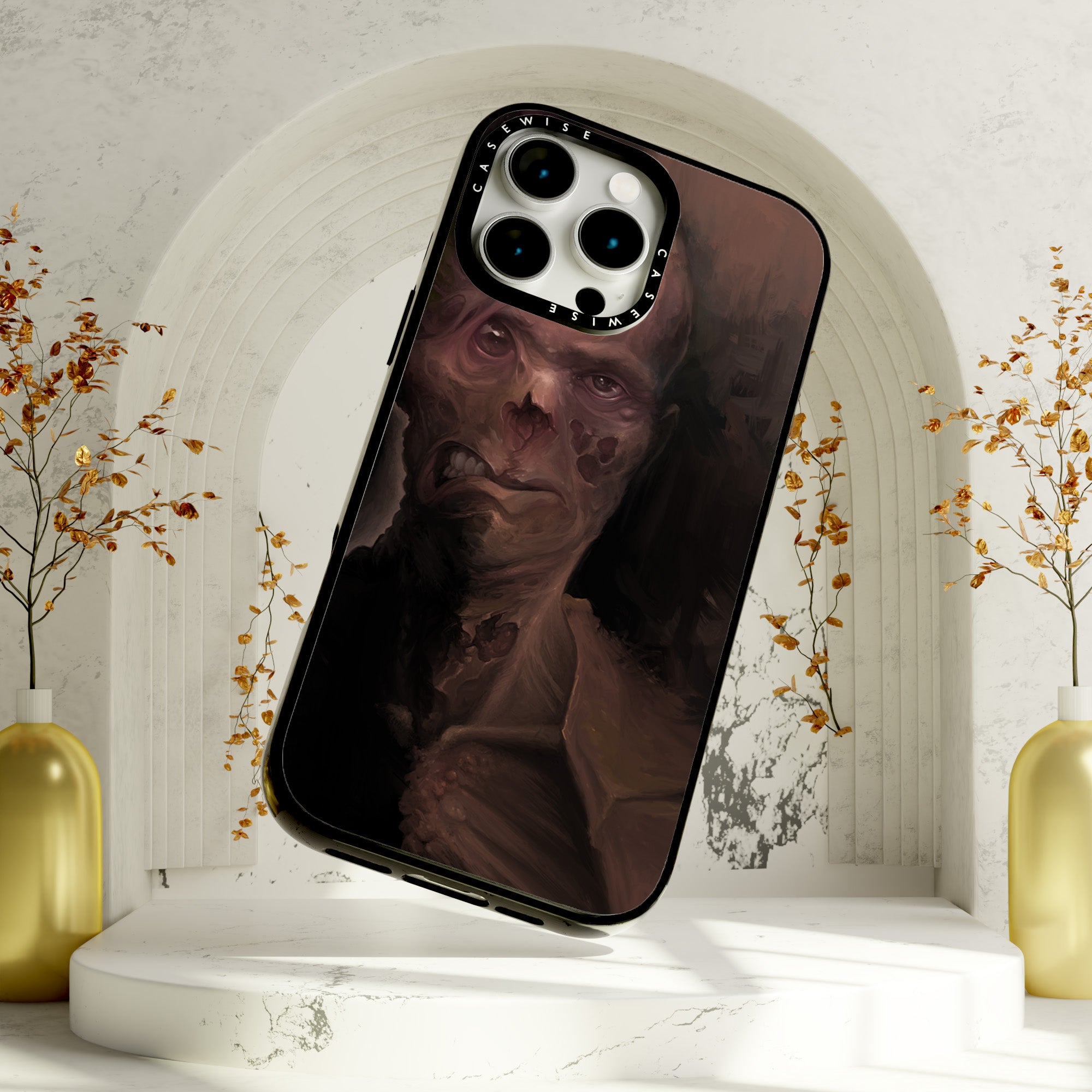 CASEWISE
CASEWISE