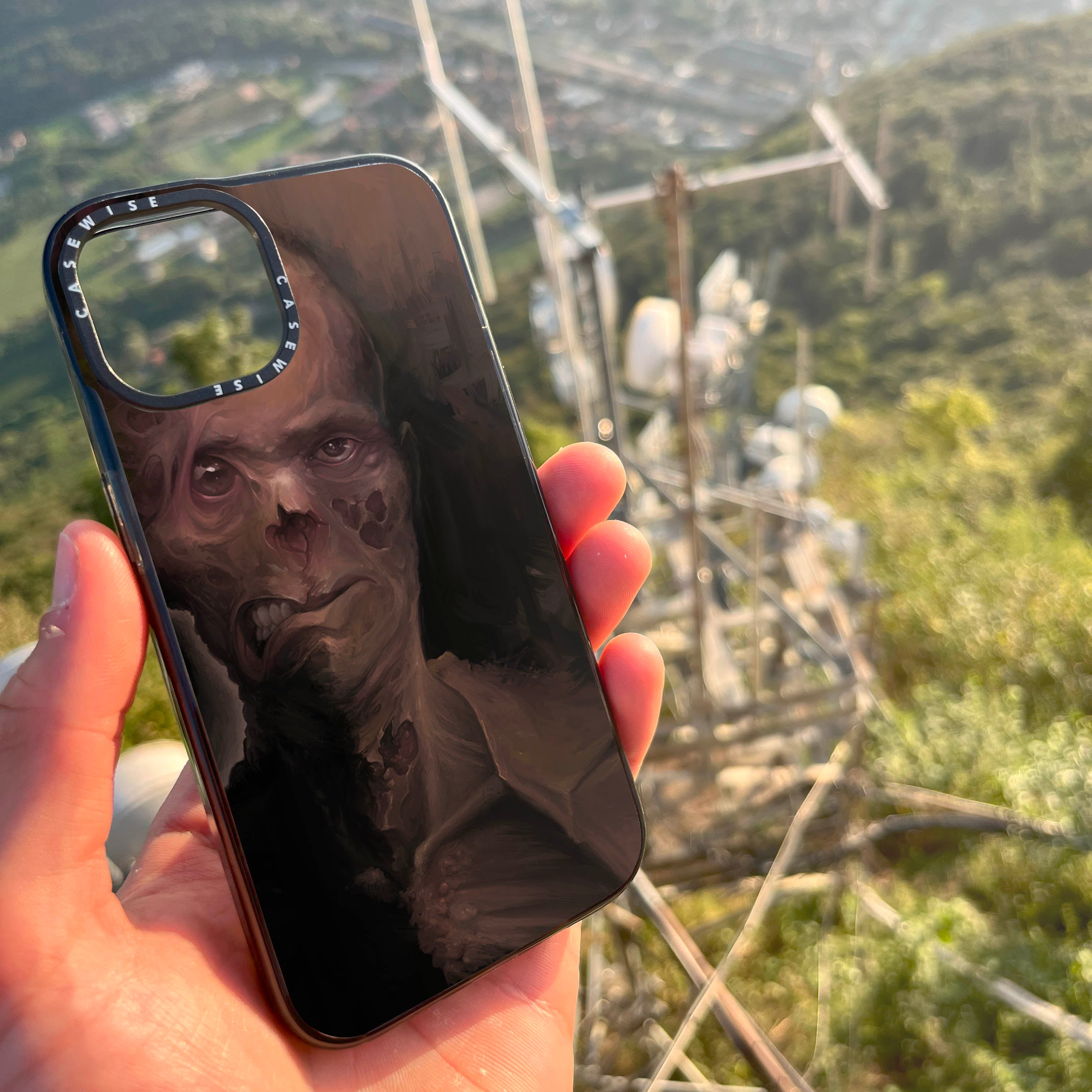 CASEWISE CASEWISE