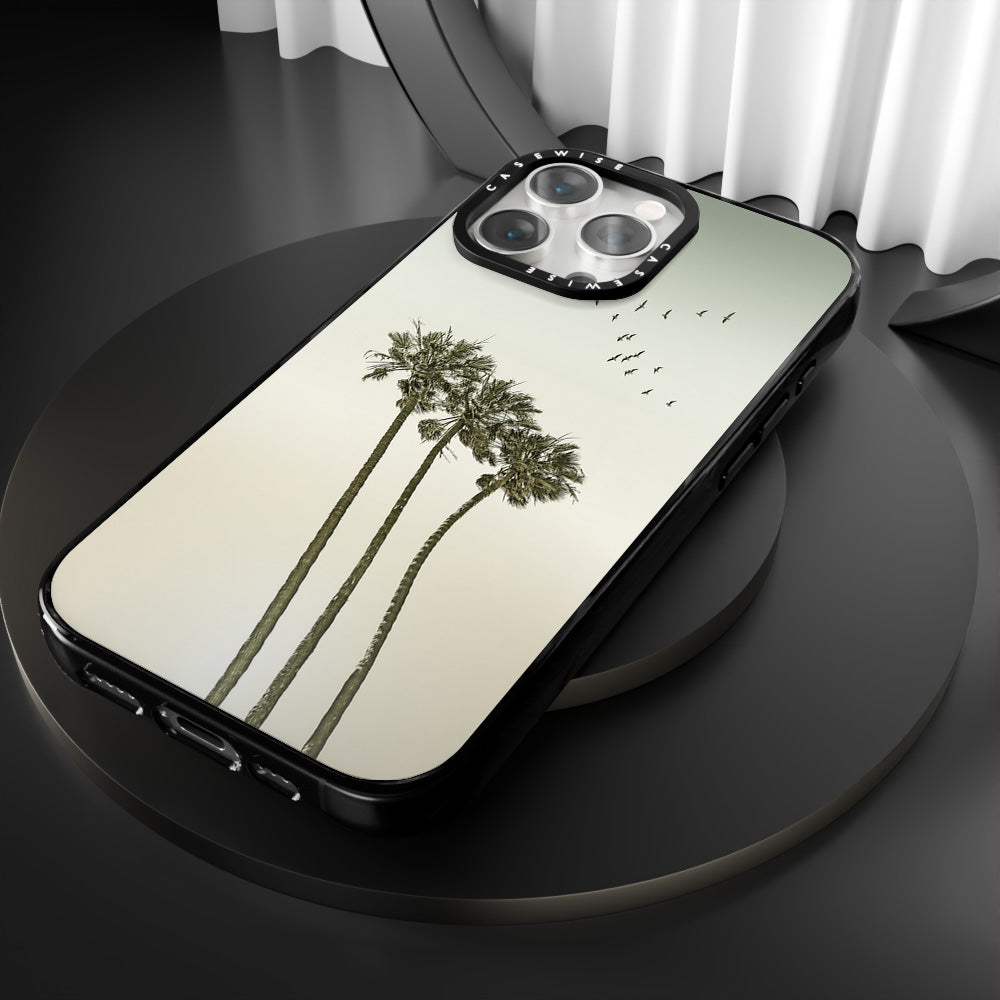 CASEWISE
CASEWISE