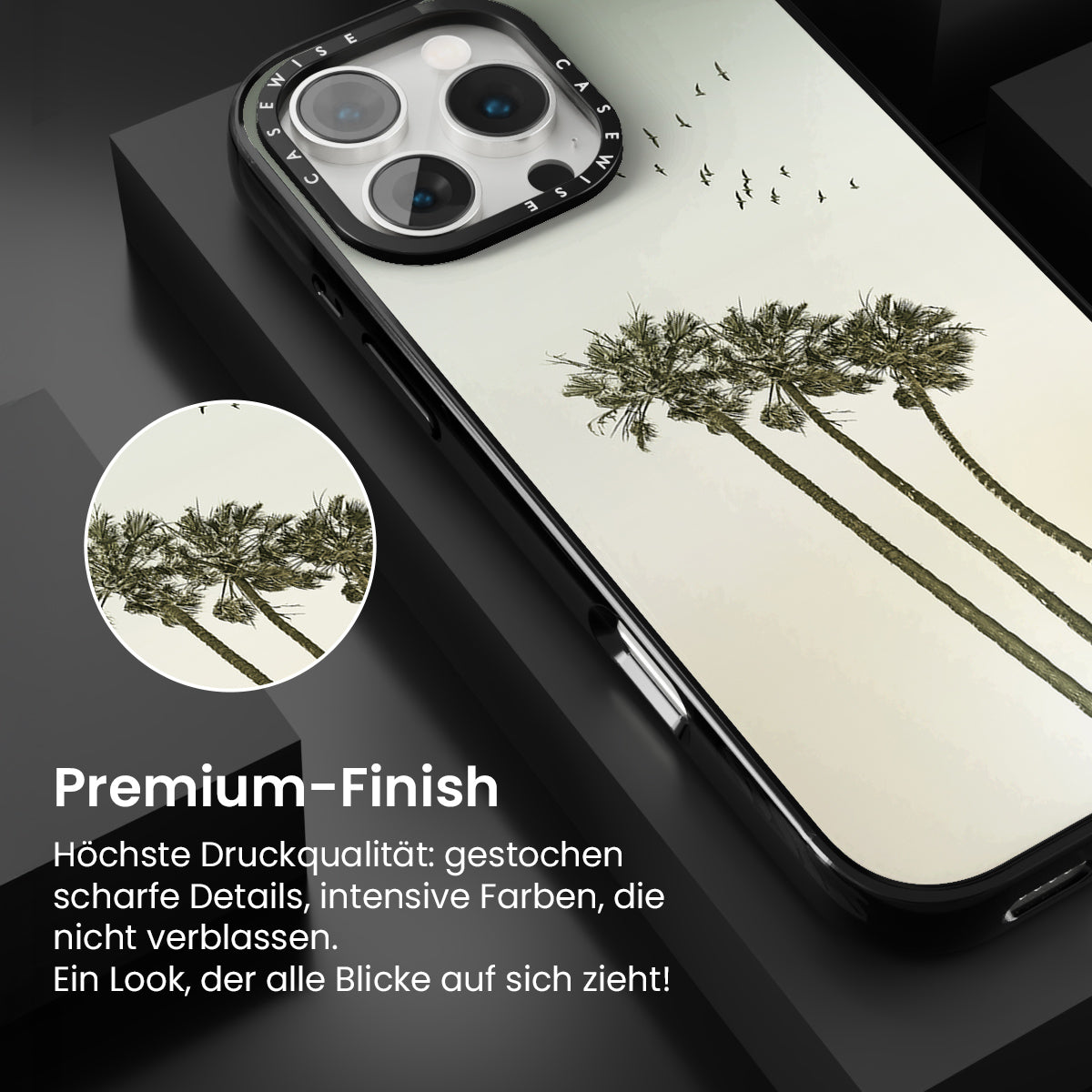 CASEWISE CASEWISE

Premium-Finish

Höchste Druckqualität: gestochen scharfe Details, intensive Farben, die nicht verblassen.
Ein Look, der alle Blicke auf sich zieht!