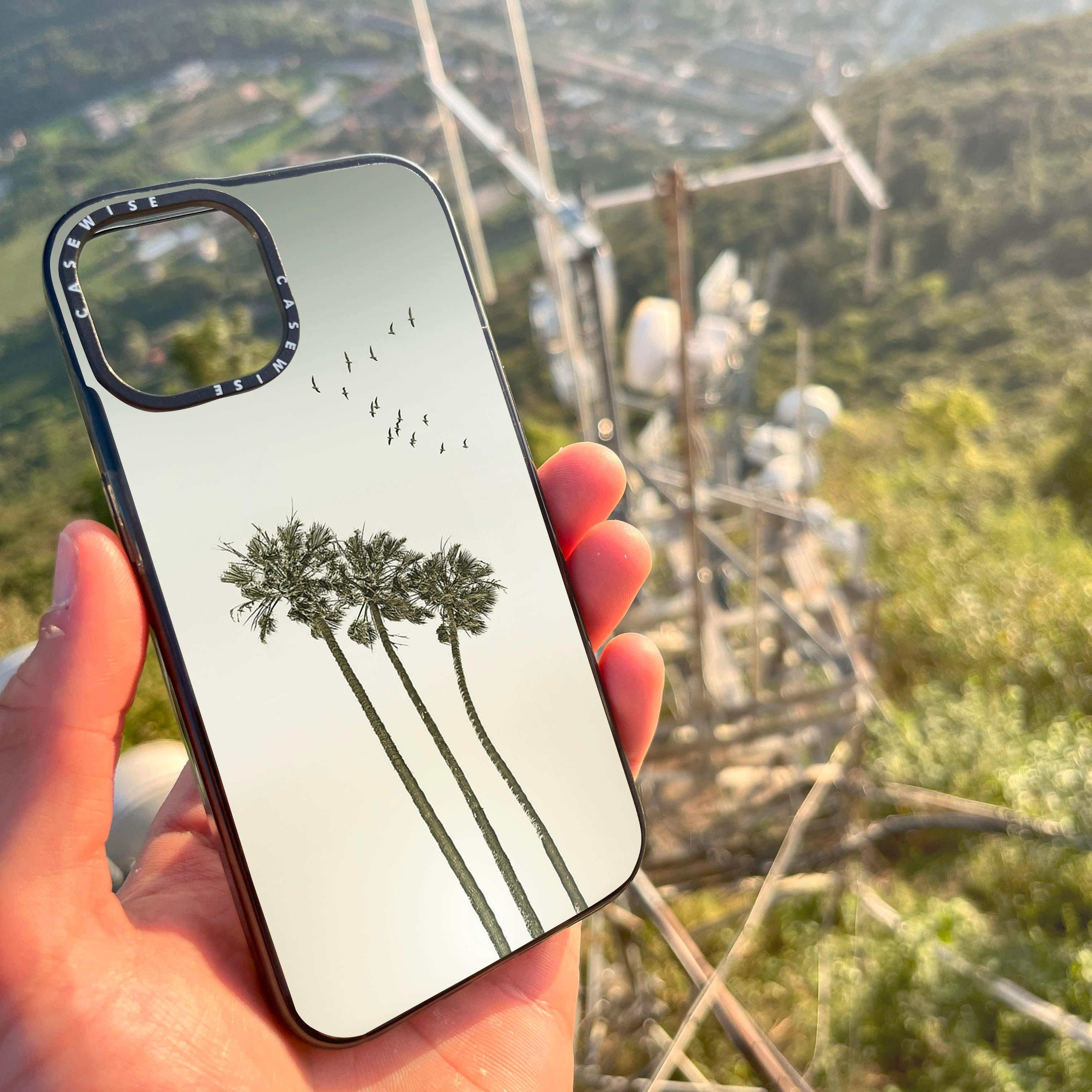 CASEWISE CASEWISE