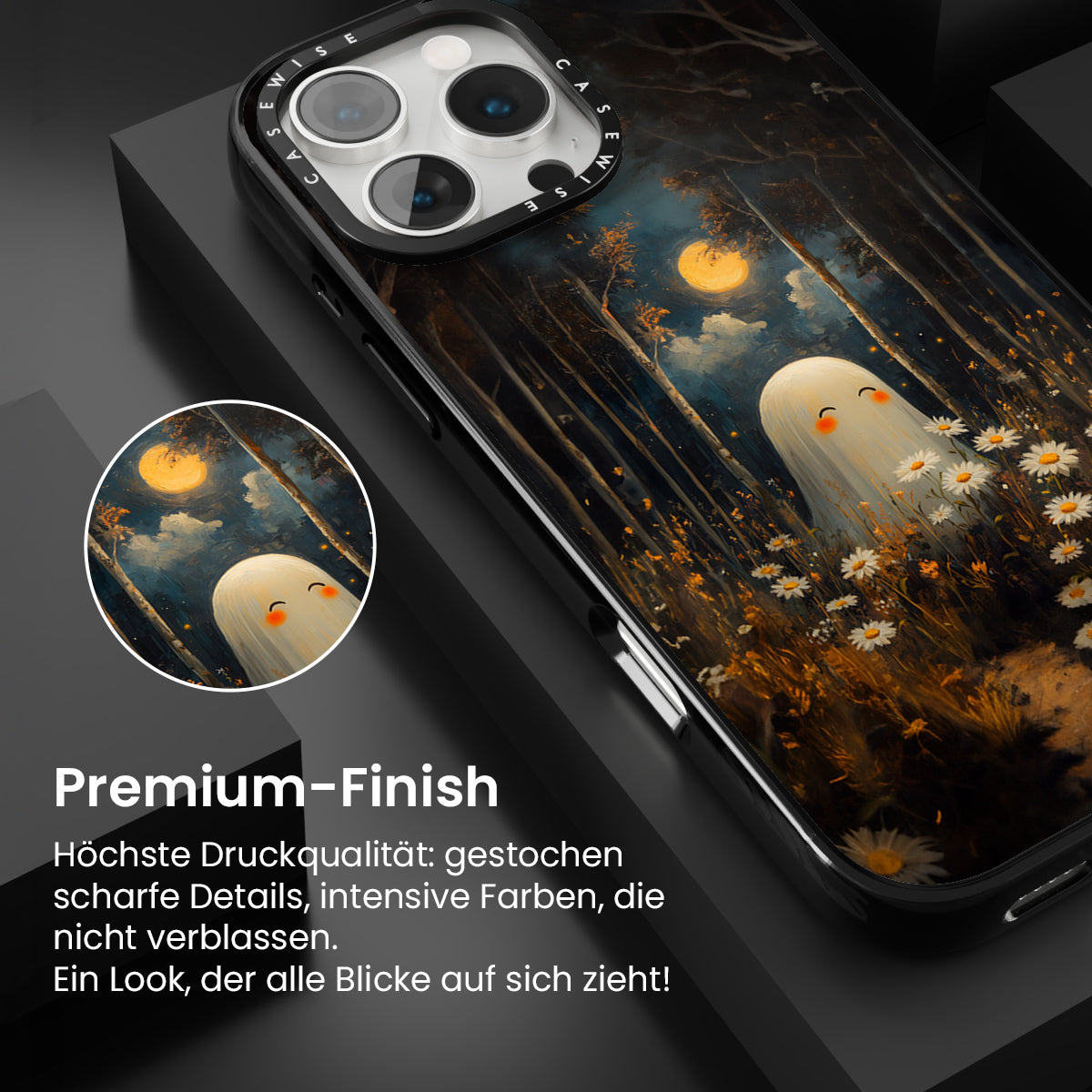 CASEWISE CASEWISE

Premium-Finish

Höchste Druckqualität: gestochen scharfe Details, intensive Farben, die nicht verblassen.
Ein Look, der alle Blicke auf sich zieht!