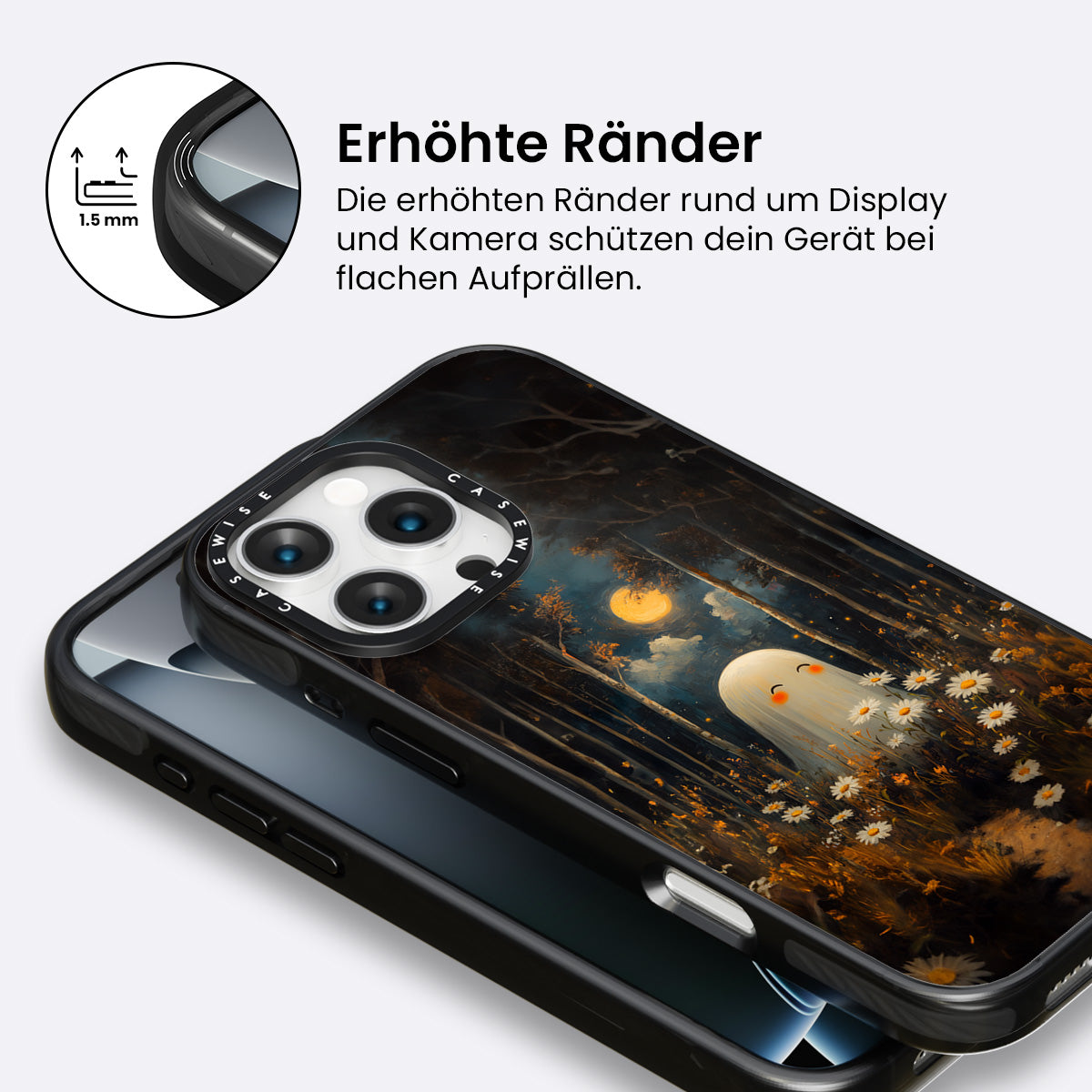 1.5 mm

Erhöhte Ränder

Die erhöhten Ränder rund um Display und Kamera schützen dein Gerät bei flachen Aufprällen.

CASEWISE CASEWISE