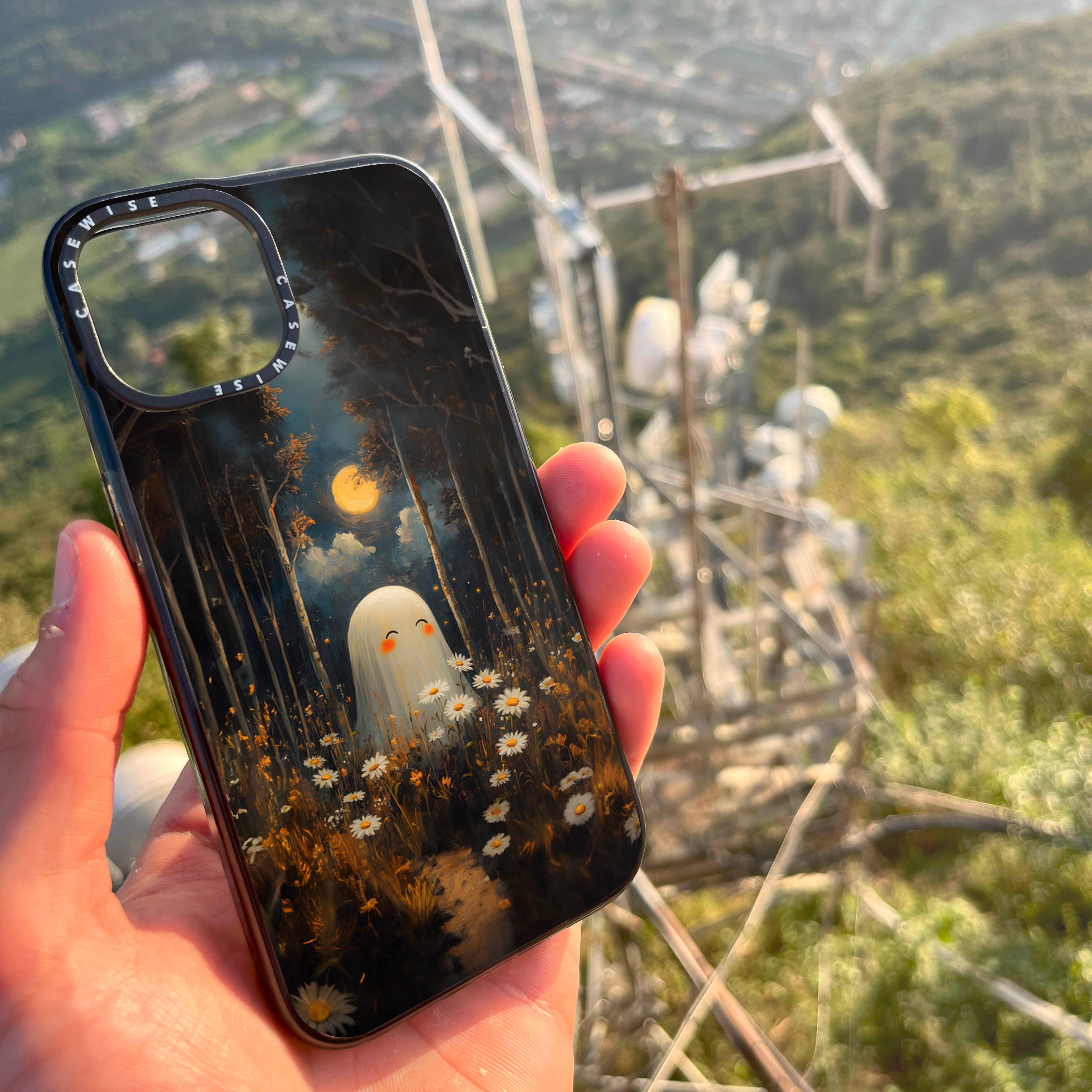 CASEWISE CASEWISE