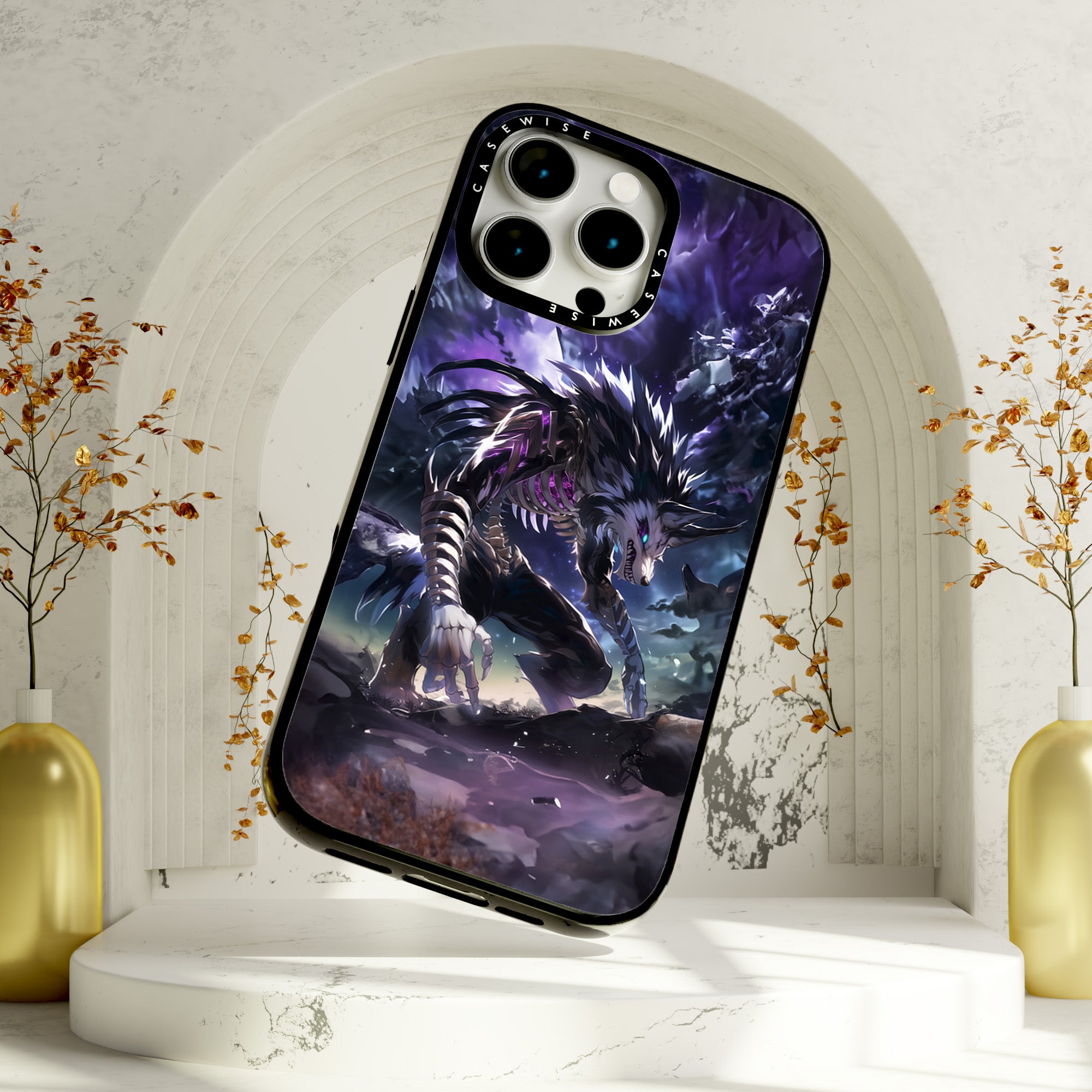 CASEWISE CASEWISE