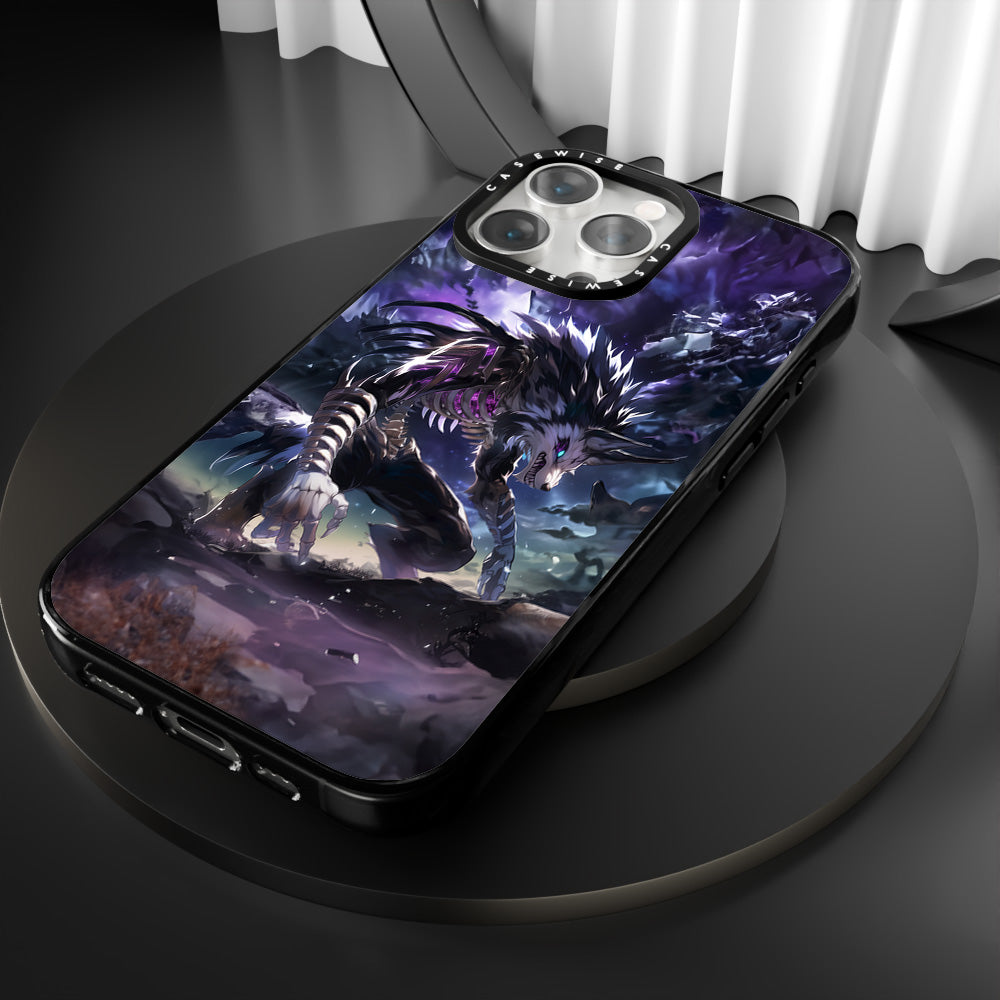 CASEWISE CASEWISE