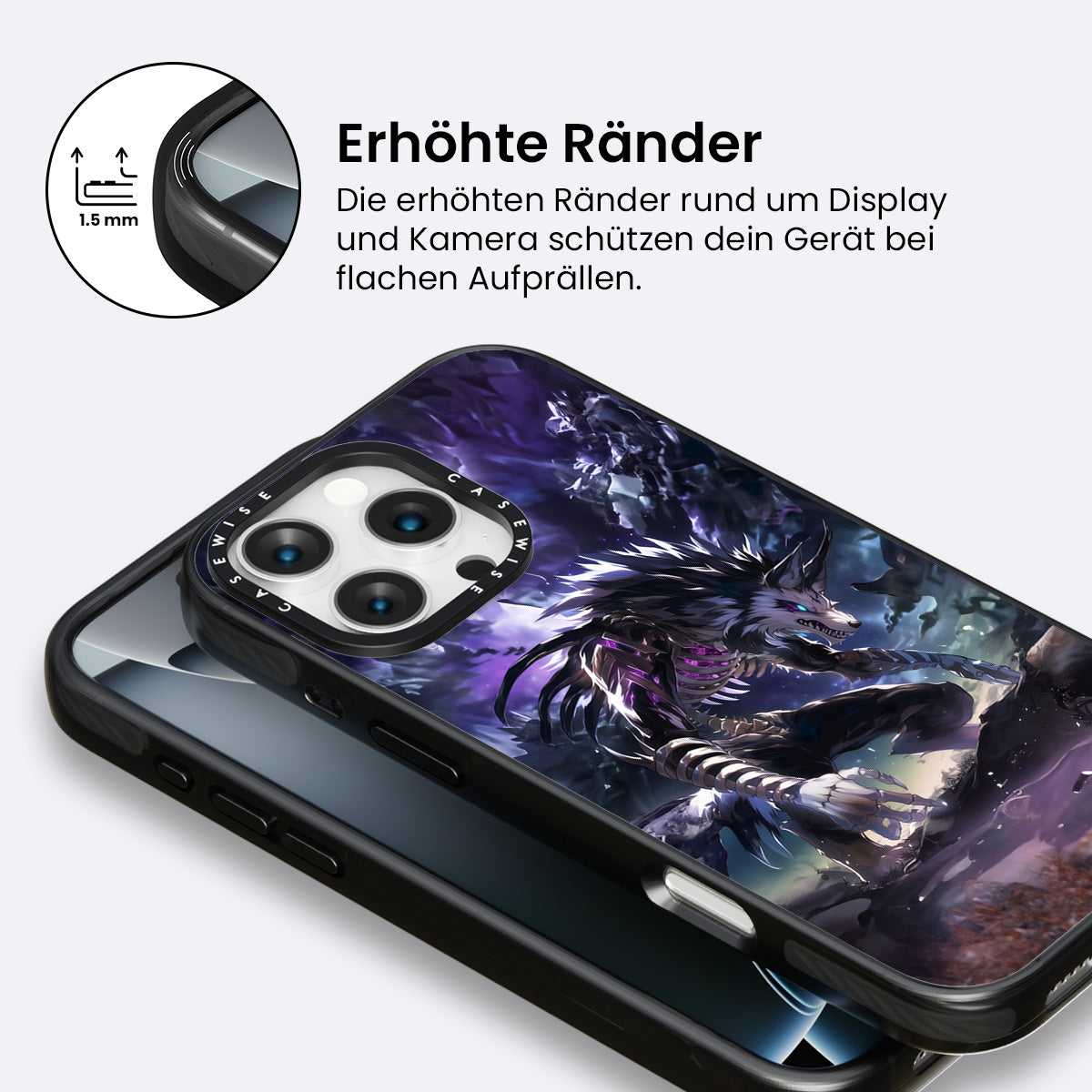 1.5 mm

Erhöhte Ränder

Die erhöhten Ränder rund um Display und Kamera schützen dein Gerät bei flachen Aufprällen.

CASEWISE CASEWISE