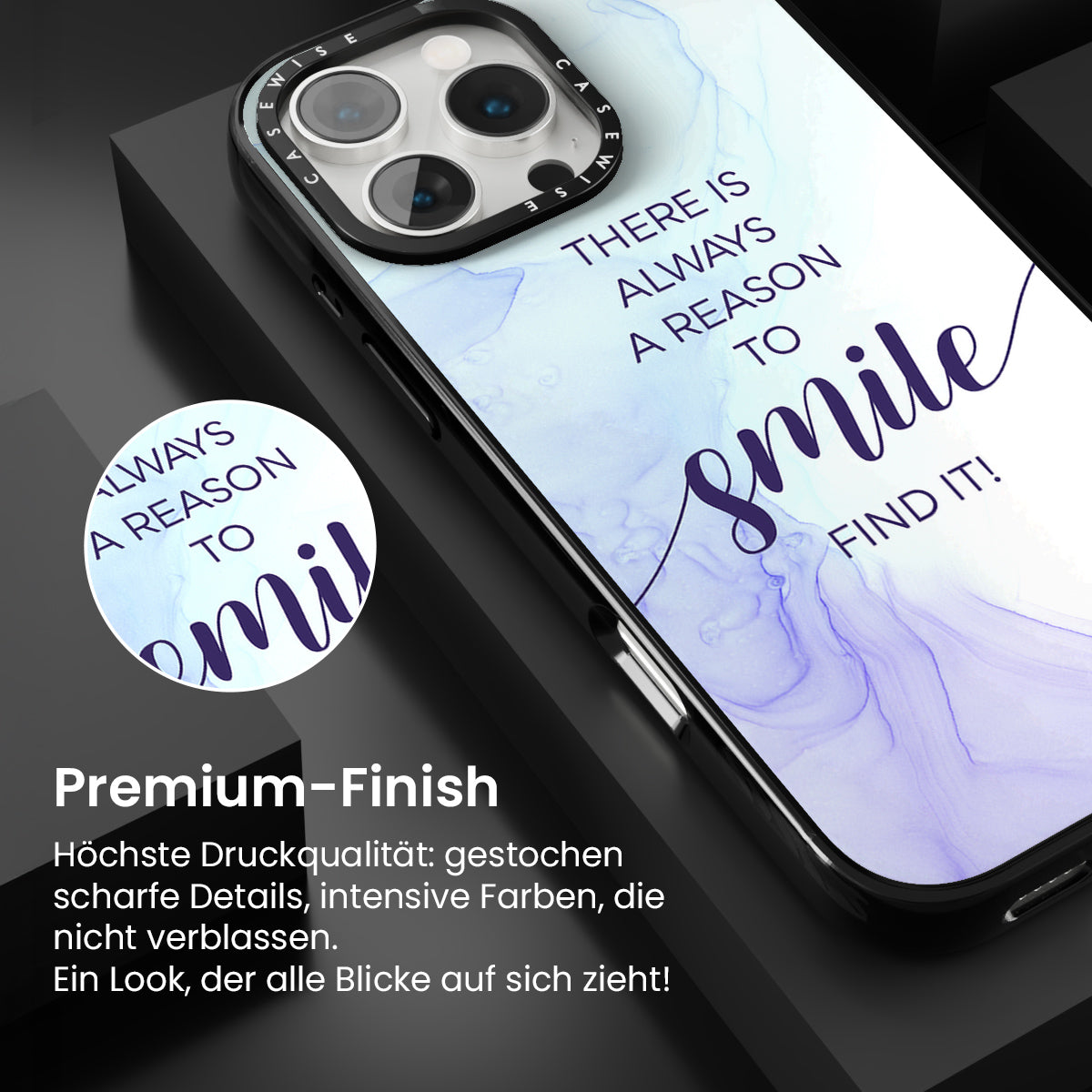 CASEWISE CASEWISE

THERE IS ALWAYS A REASON TO smile FIND IT!

ALWAYS A REASON TO smil

Premium-Finish

Höchste Druckqualität: gestochen scharfe Details, intensive Farben, die nicht verblassen.
Ein Look, der alle Blicke auf sich zieht!