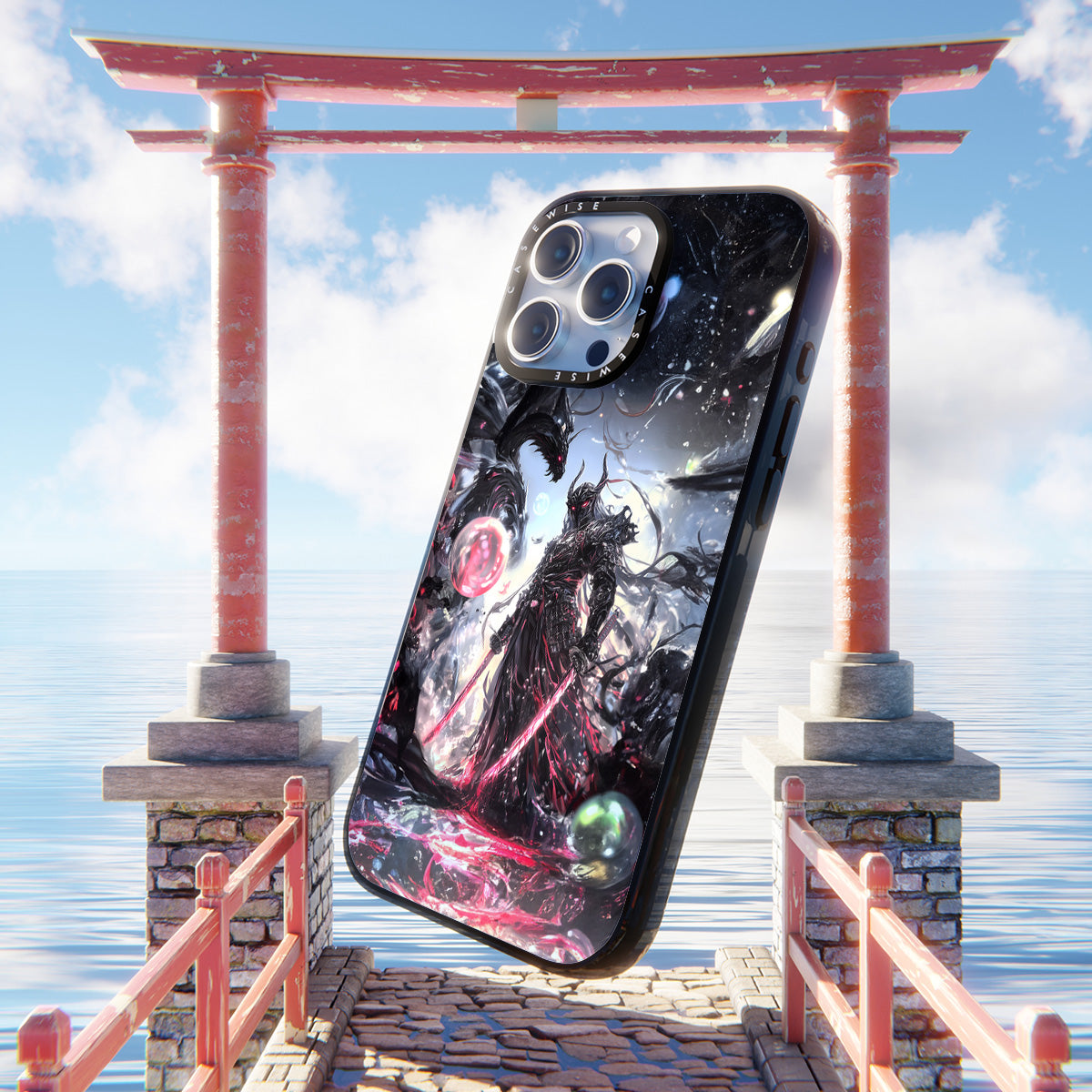 CASEWISE CASEWISE