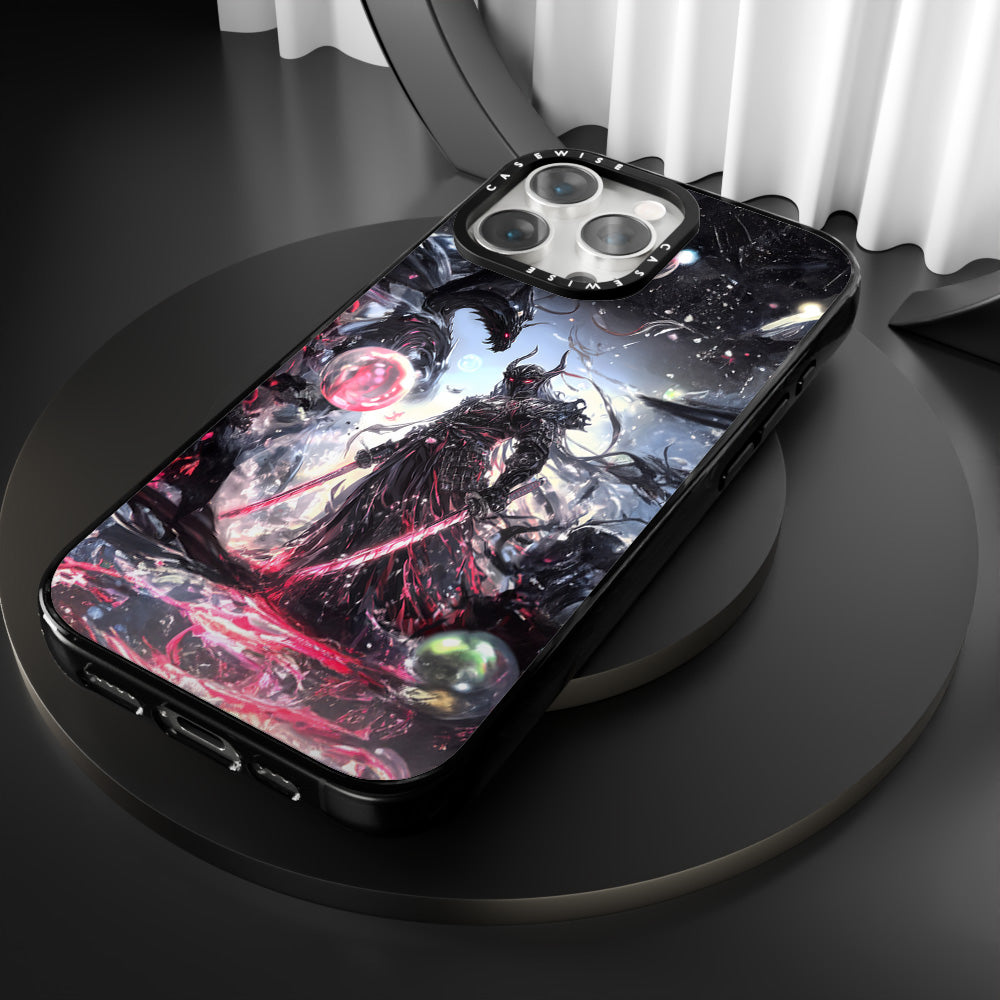 CASEWISE CASEWISE