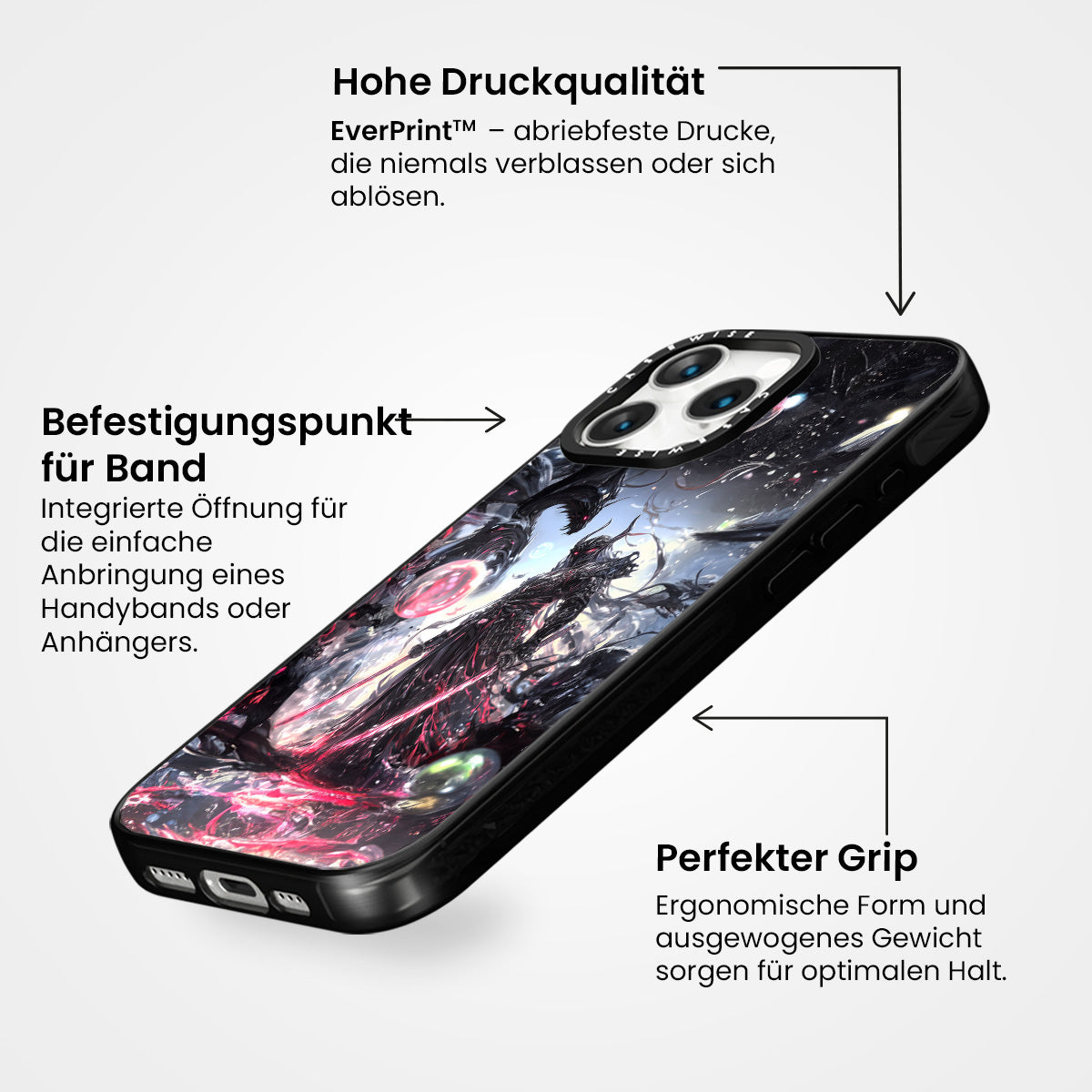 Hohe Druckqualität

EverPrint™ – abriebfeste Drucke, die niemals verblassen oder sich ablösen.

Befestigungspunkt für Band

Integrierte Öffnung für die einfache Anbringung eines Handybands oder Anhängers.

CASEWISE

CASEWISE

Perfekter Grip

Ergonomische Form und ausgewogenes Gewicht sorgen für optimalen Halt.