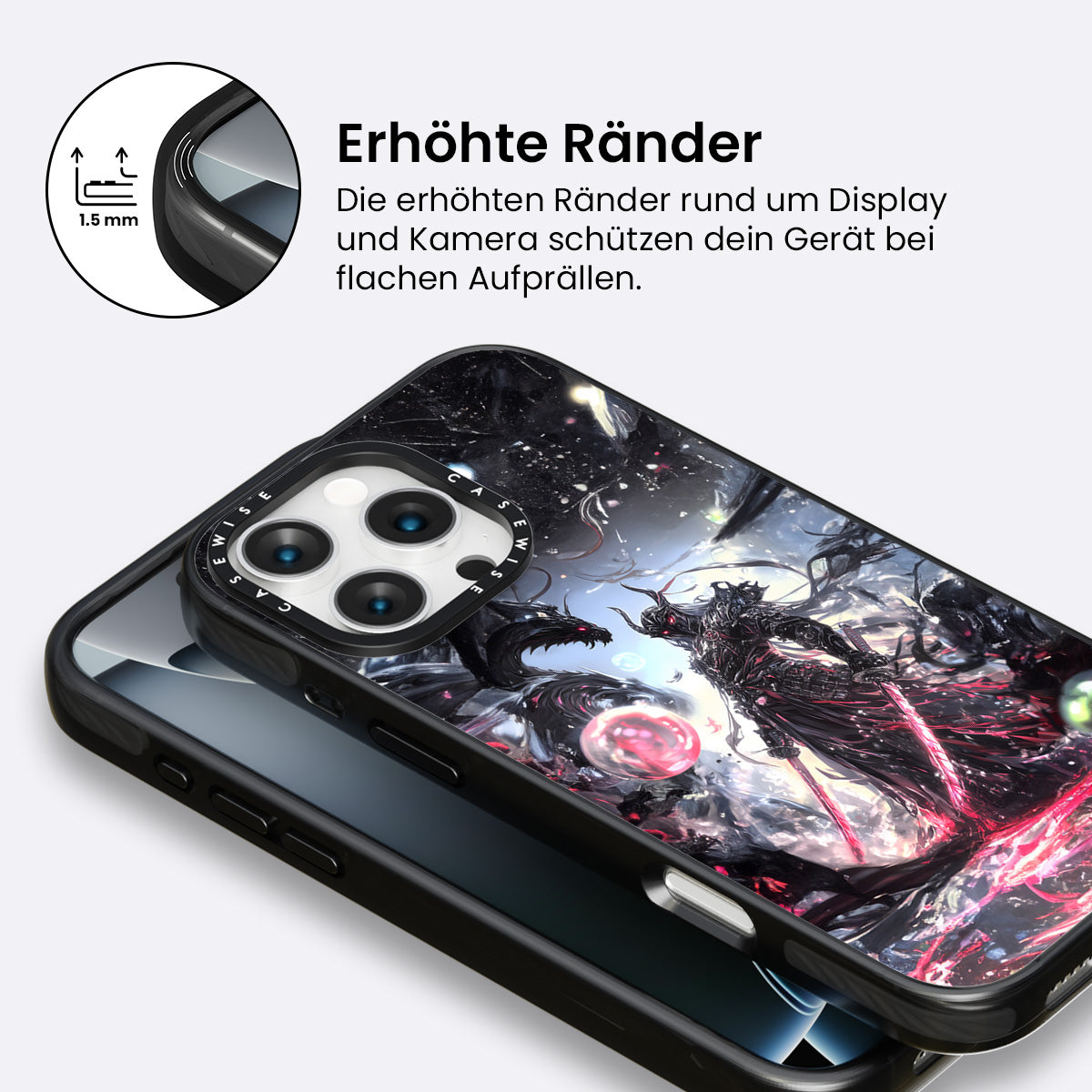 1.5 mm

Erhöhte Ränder

Die erhöhten Ränder rund um Display und Kamera schützen dein Gerät bei flachen Aufprällen.

CASEWISE CASEWISE