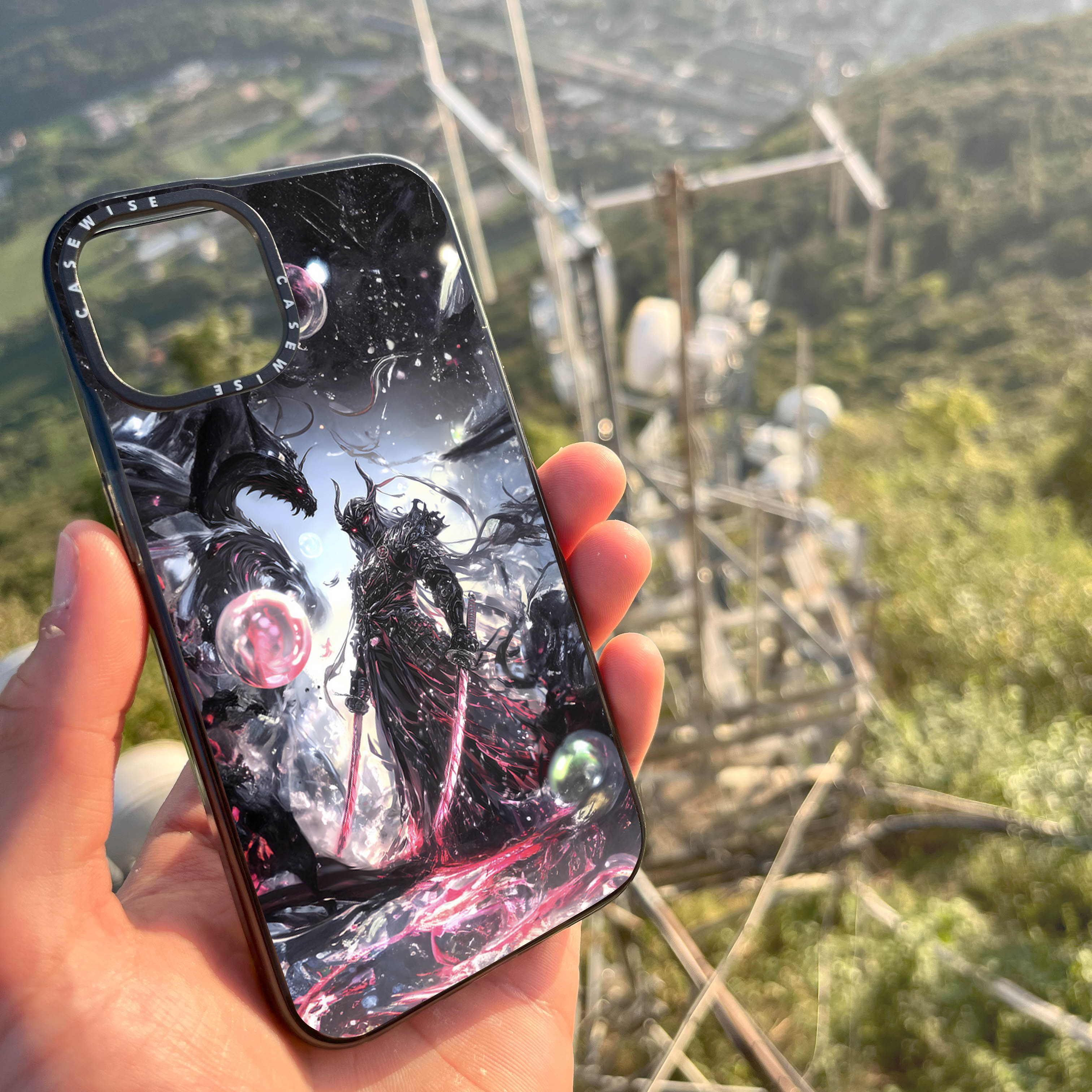 CASEWISE CASEWISE