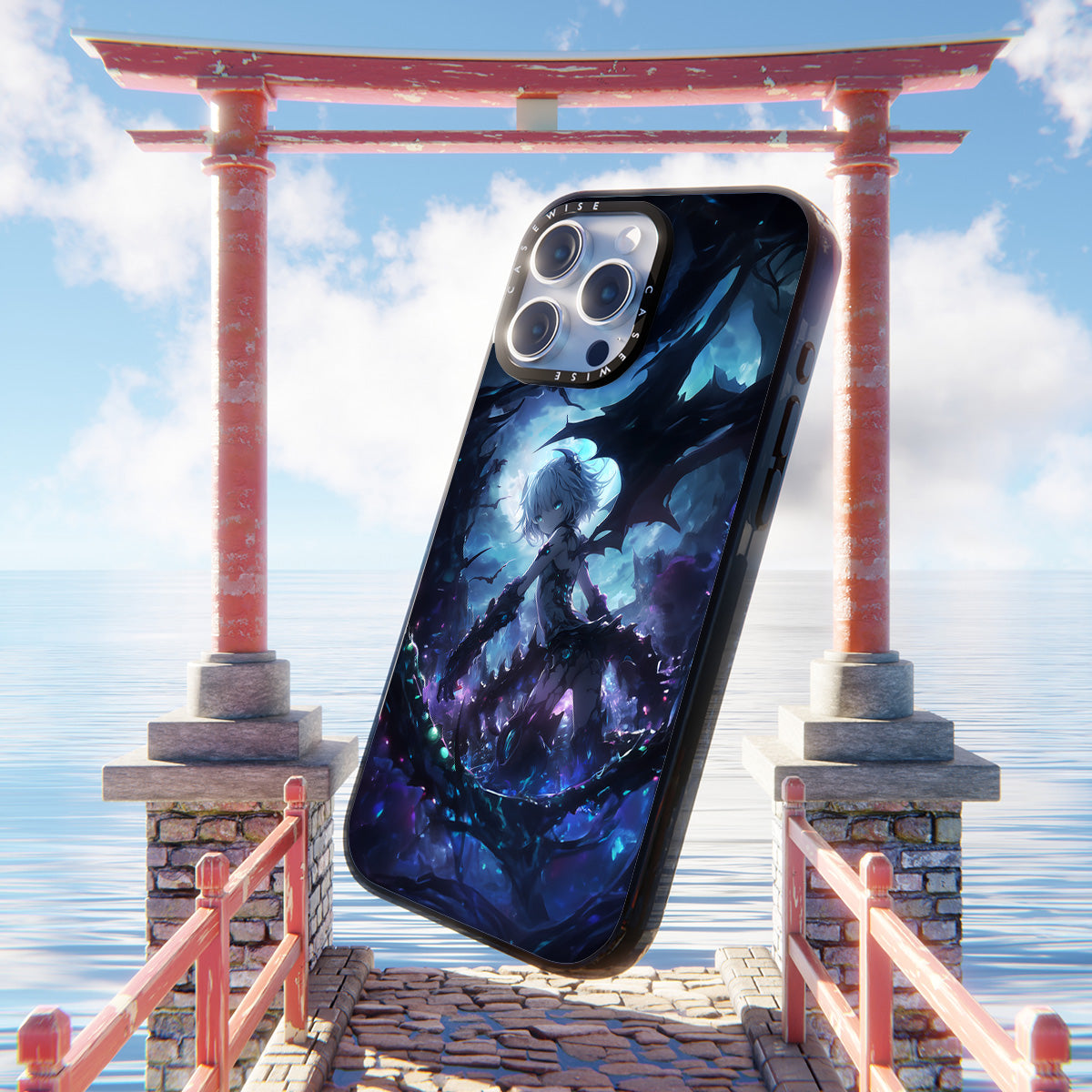 CASEWISE CASEWISE