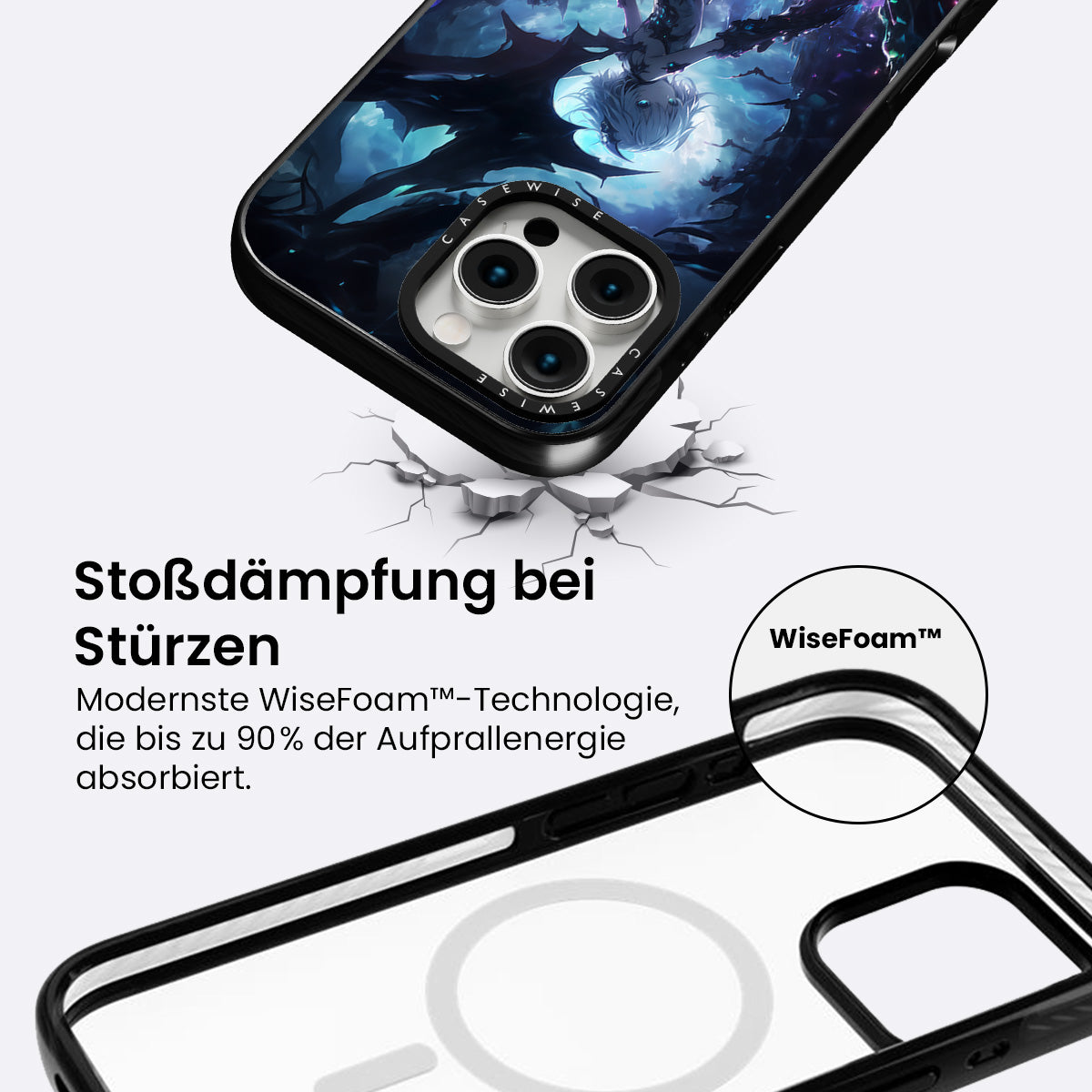 CASEWISE

CASEWISE

Stoßdämpfung bei Stürzen

Modernste WiseFoam™-Technologie, die bis zu 90% der Aufprallenergie absorbiert.

WiseFoam™