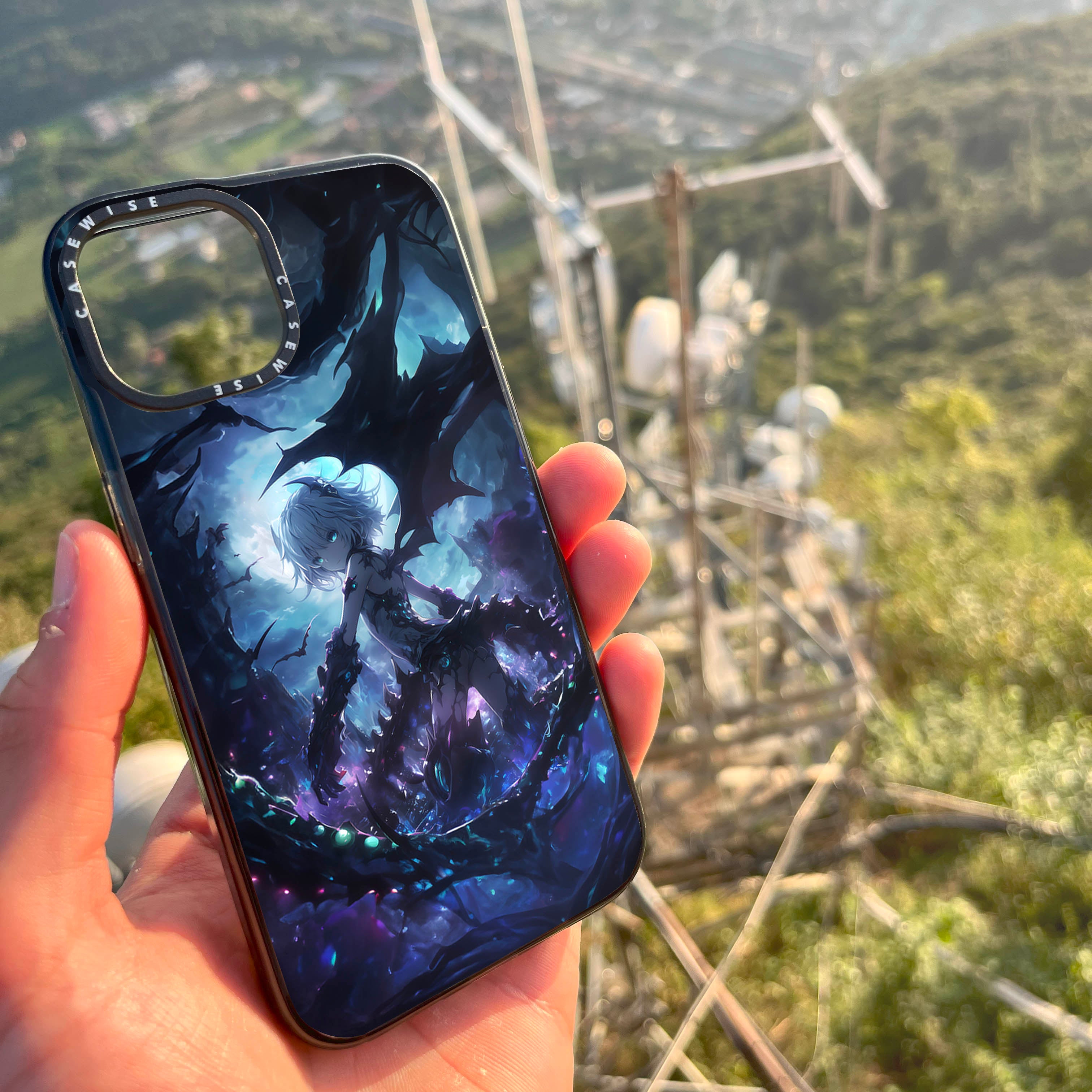 CASEWISE CASEWISE