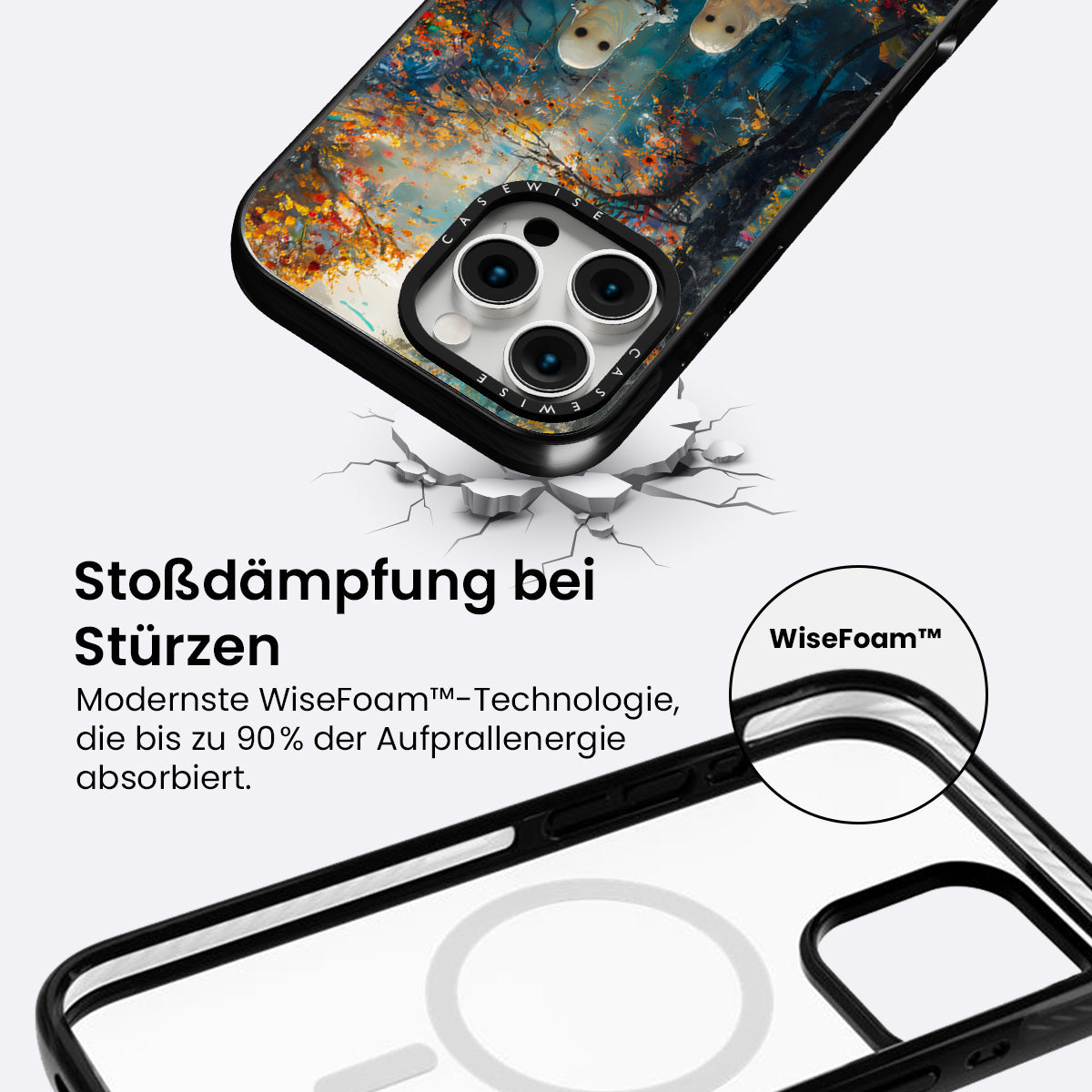 CASEWISE

CASEWISE

Stoßdämpfung bei Stürzen

Modernste WiseFoam™-Technologie, die bis zu 90% der Aufprallenergie absorbiert.

WiseFoam™