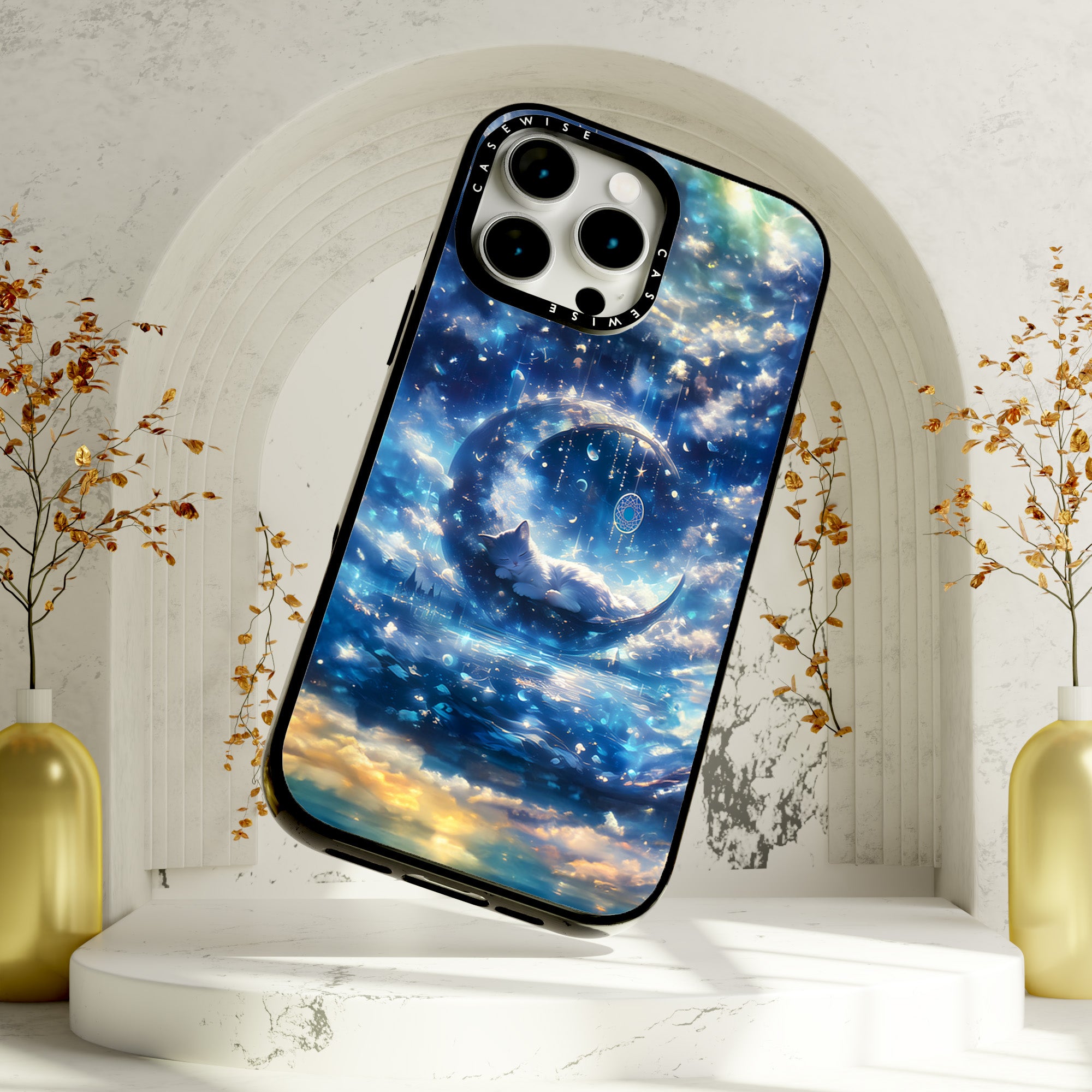 CASEWISE
CASEWISE