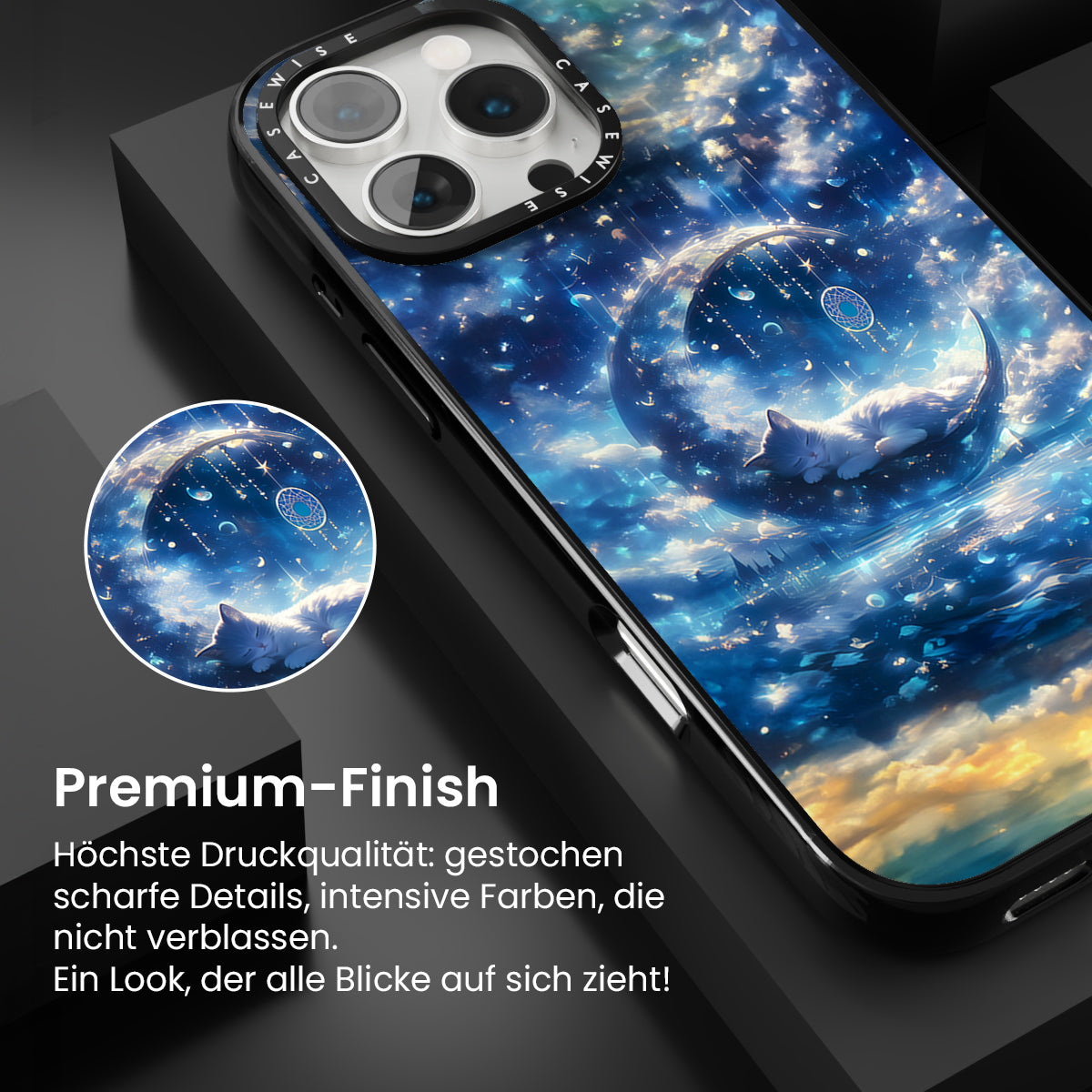 CASEWISE CASEWISE

Premium-Finish

Höchste Druckqualität: gestochen scharfe Details, intensive Farben, die nicht verblassen.
Ein Look, der alle Blicke auf sich zieht!