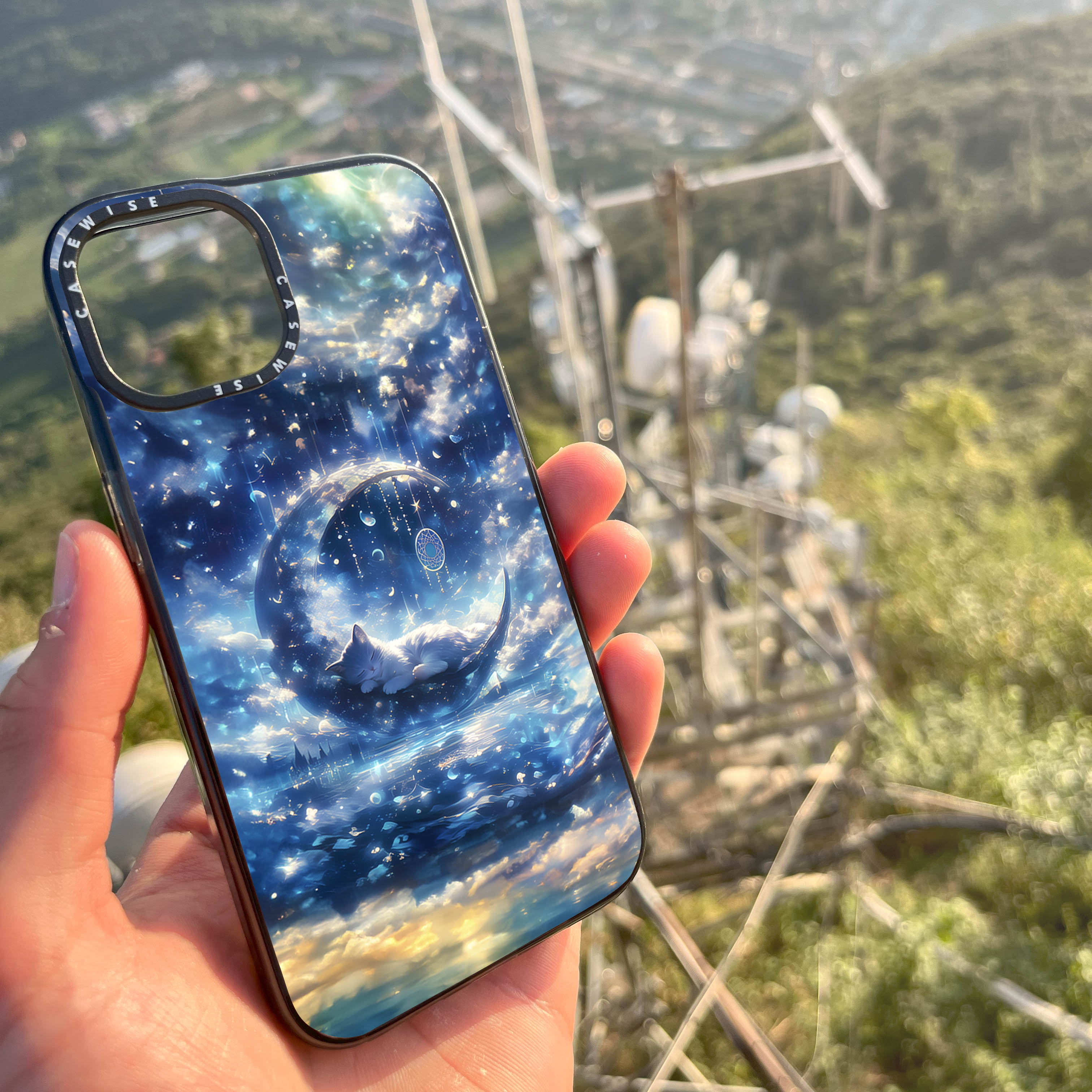 CASEWISE CASEWISE