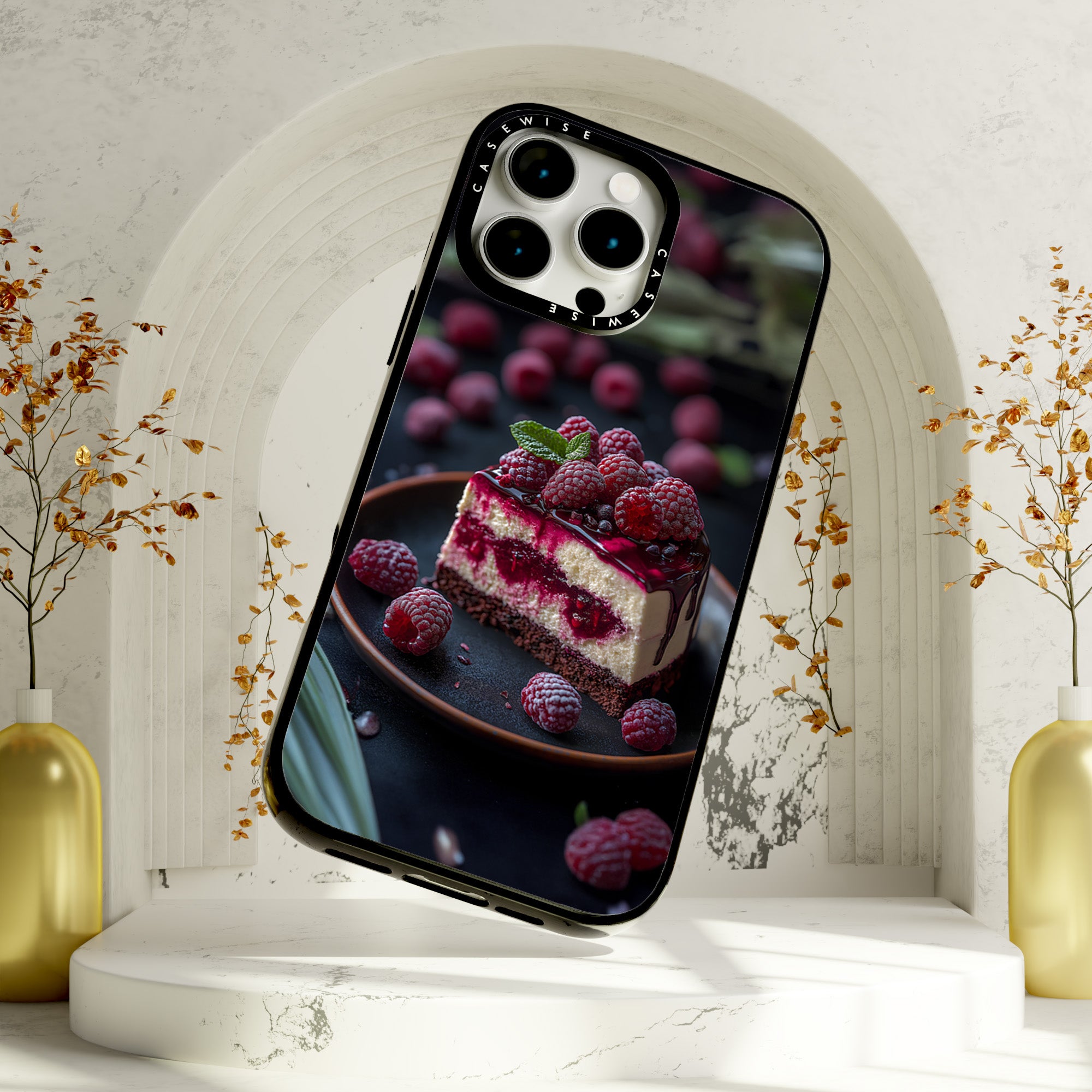 CASEWISE CASEWISE